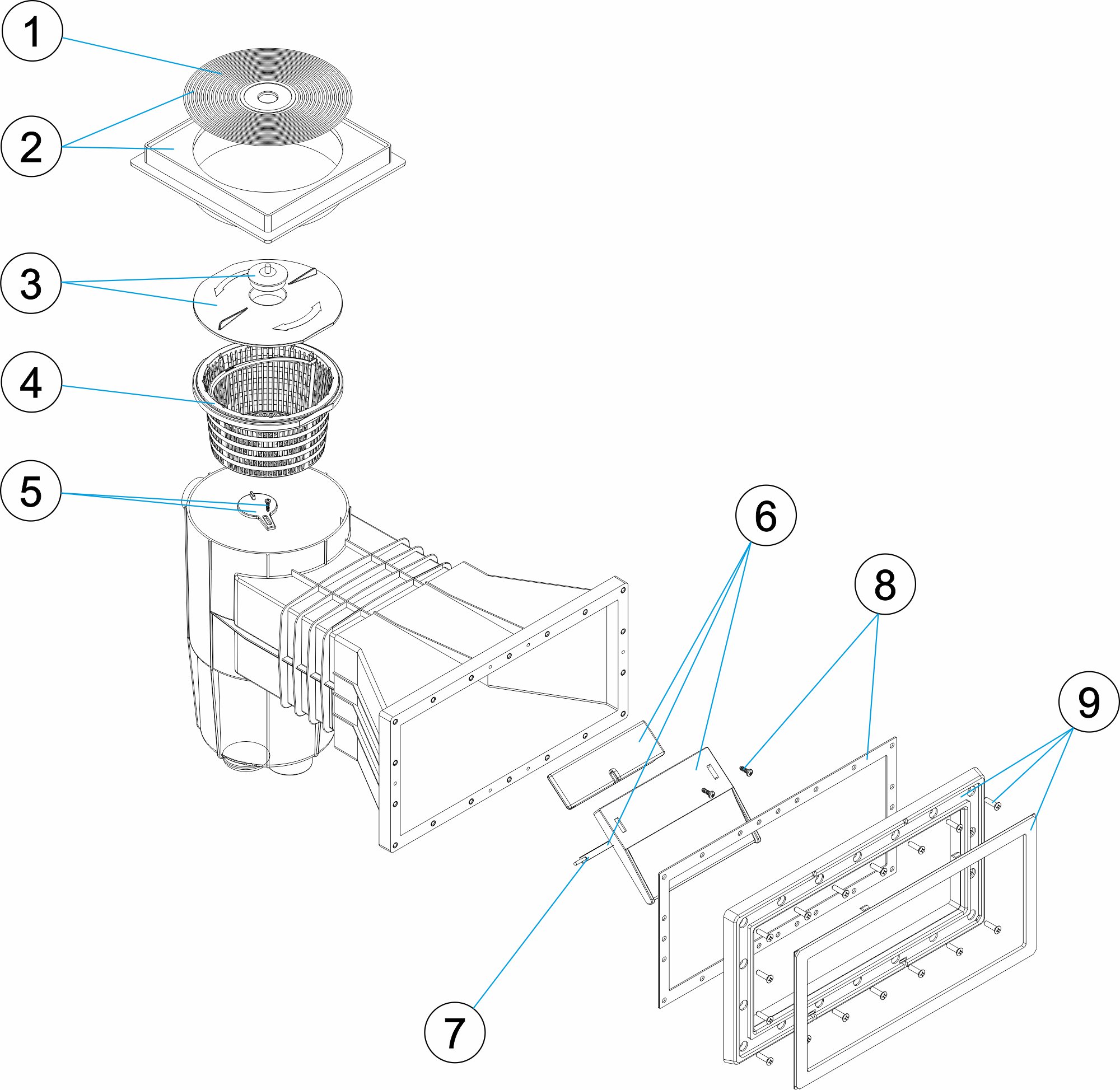 1
2
3
4
5
6
8
9
7