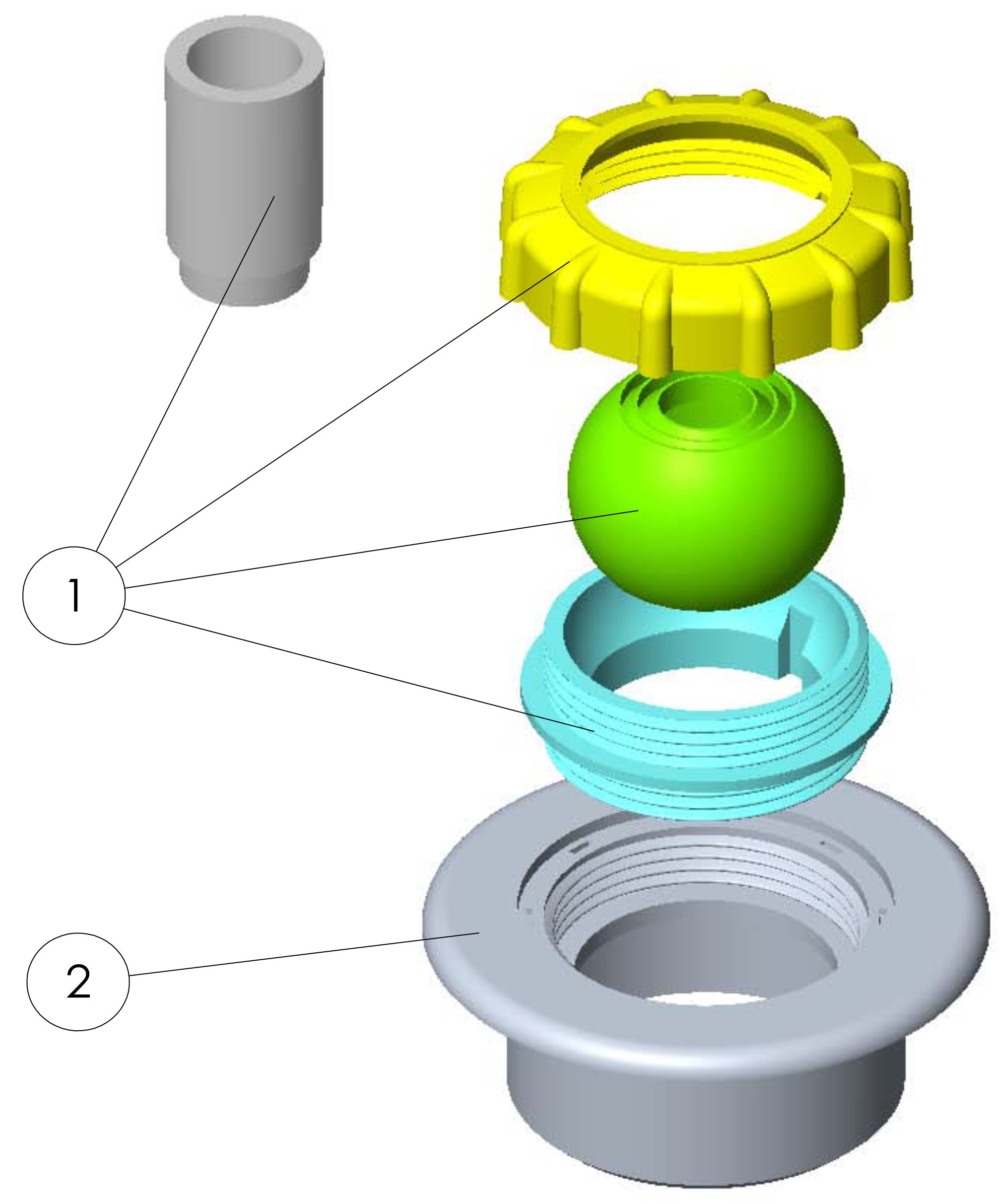 1

2