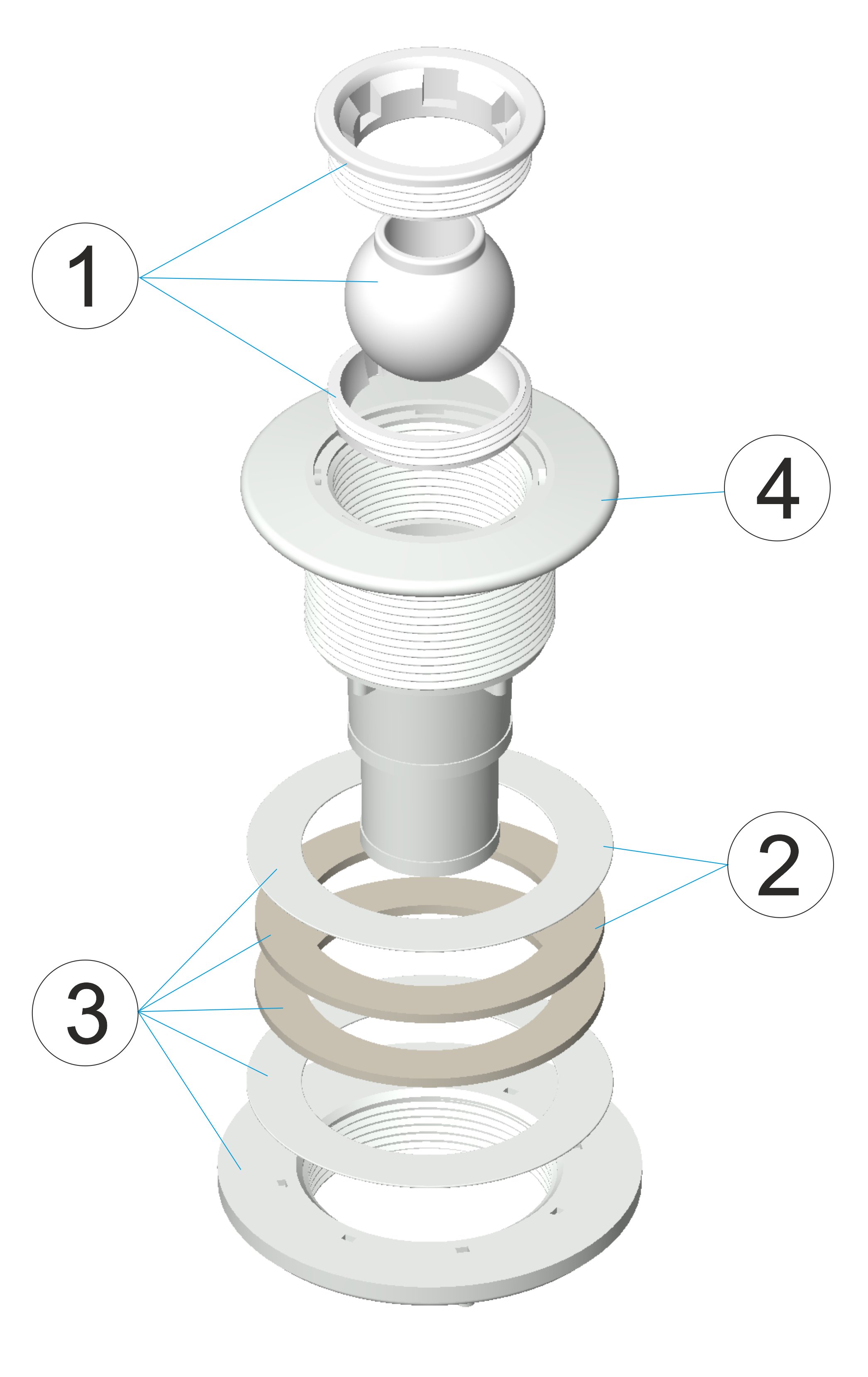 1
4
2
3