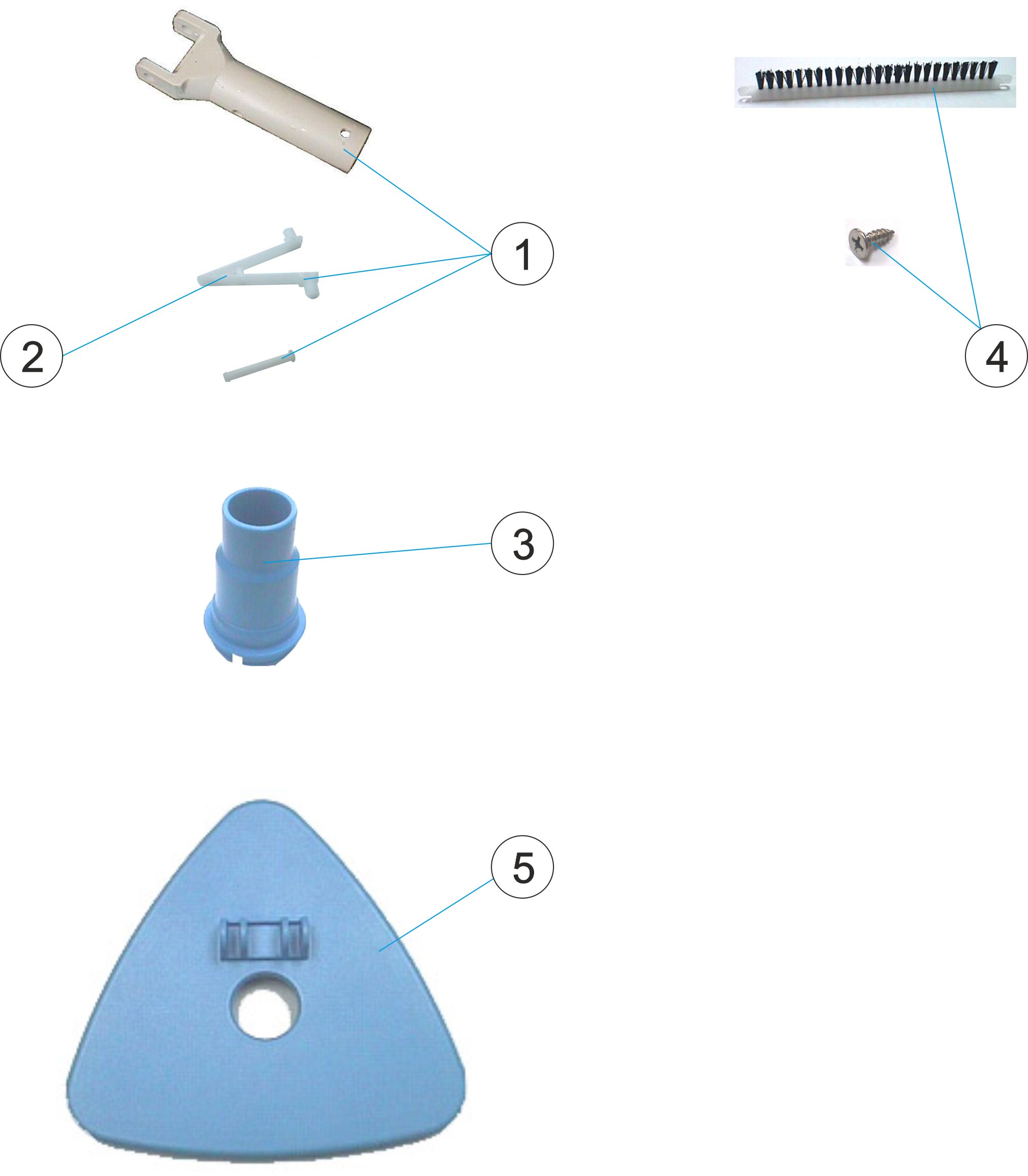 1

4

2

3

5