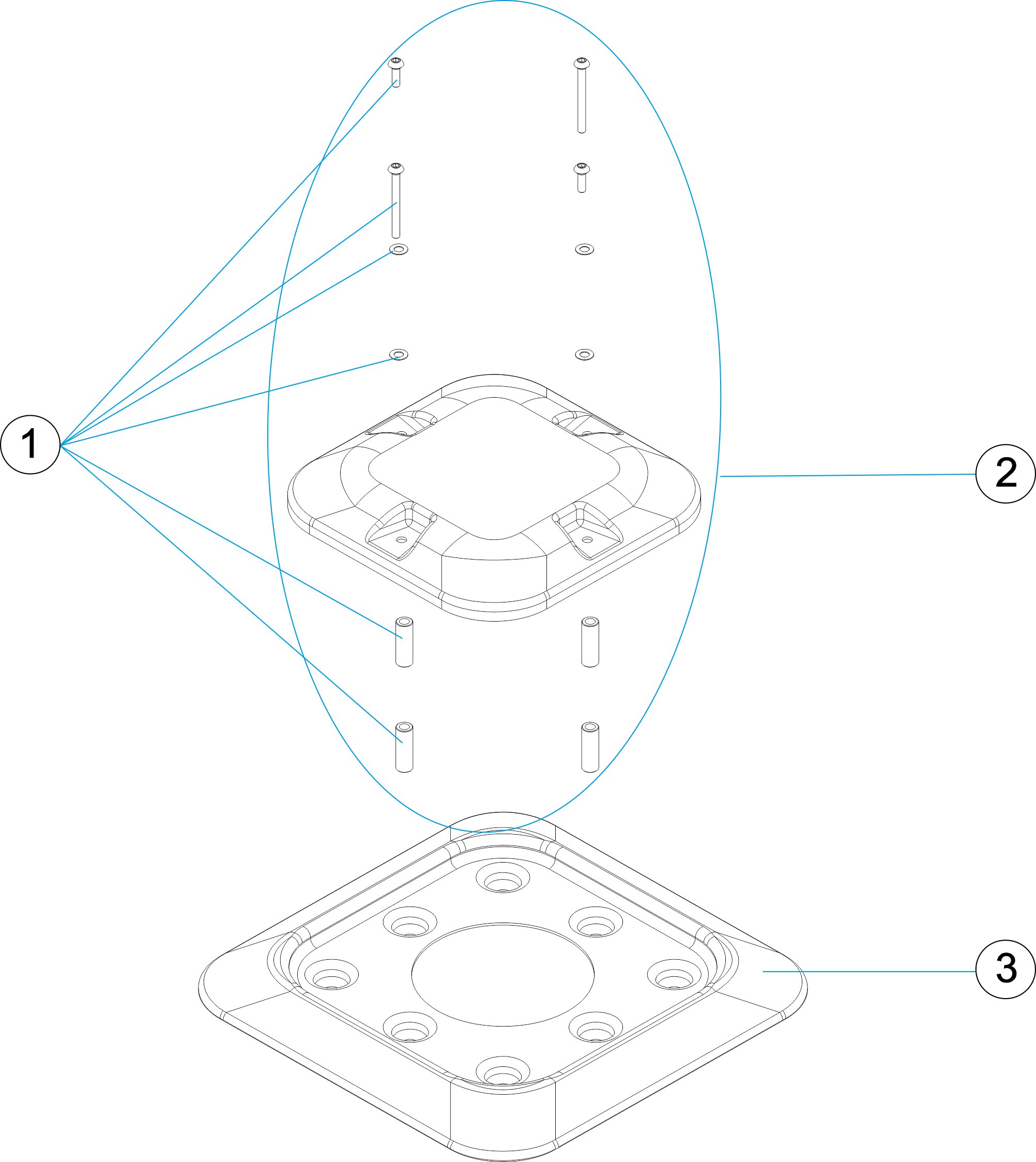 1

2

3