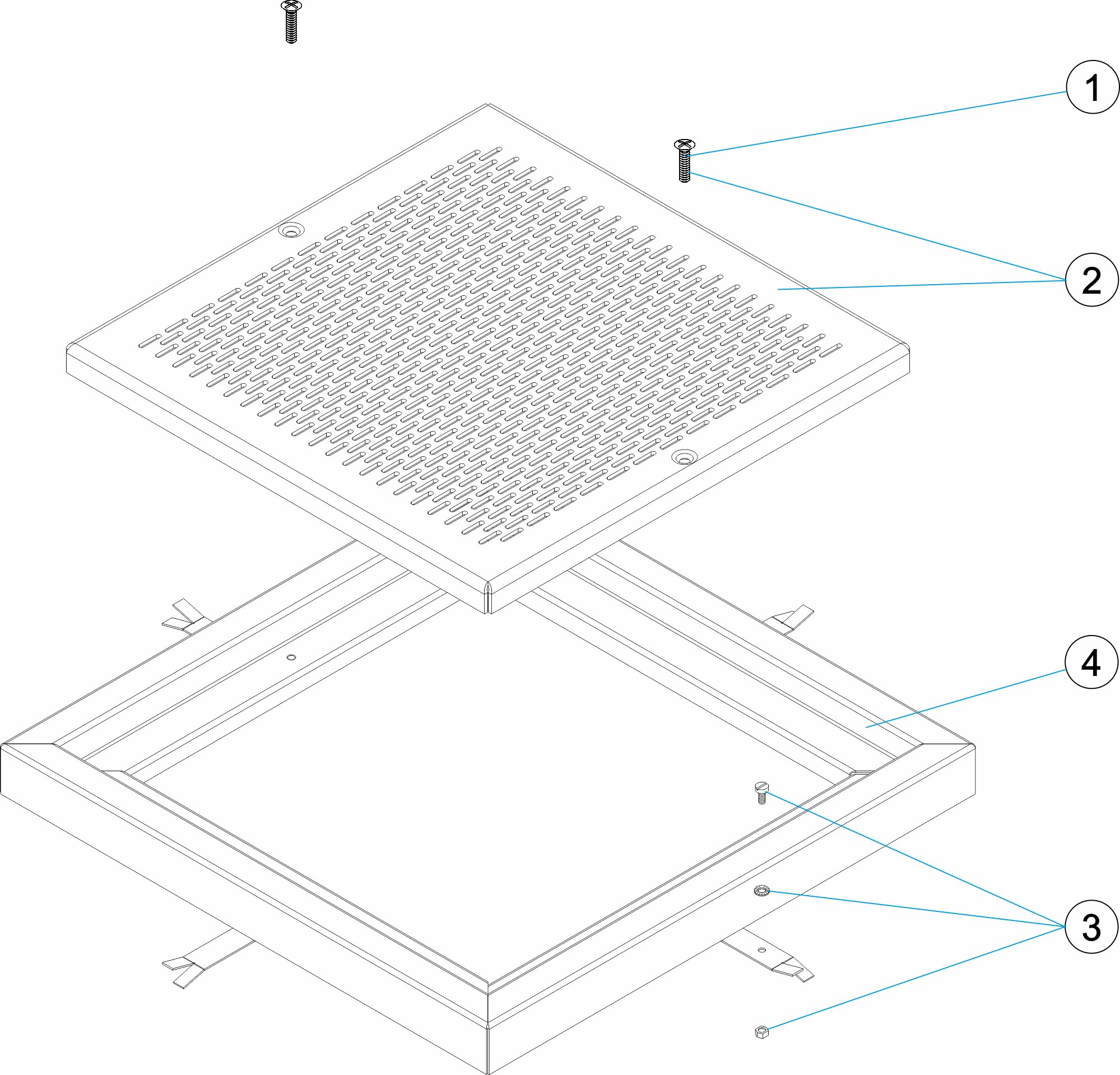 1
2
4
3