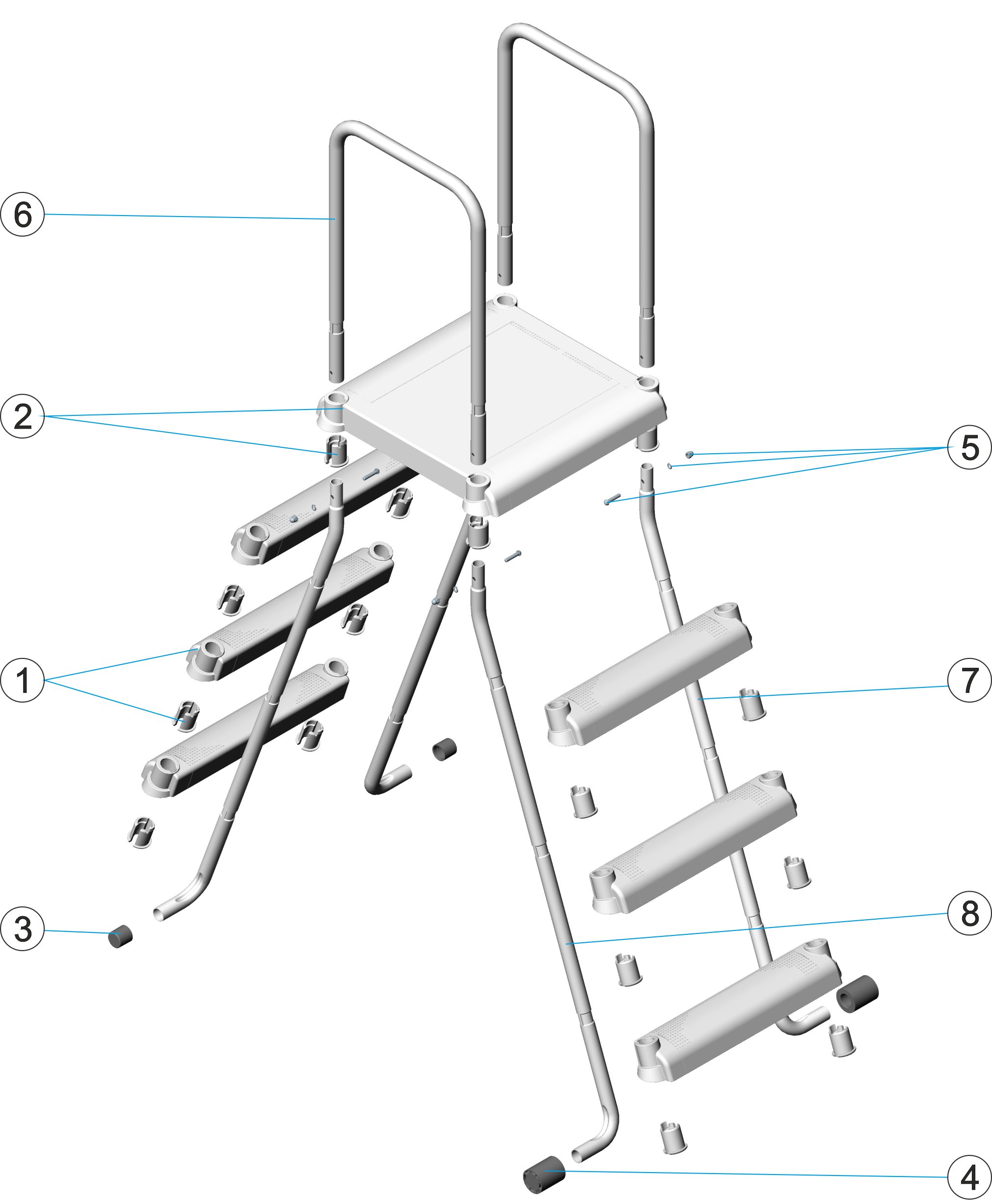 6

2

5

1

7

3

8

4