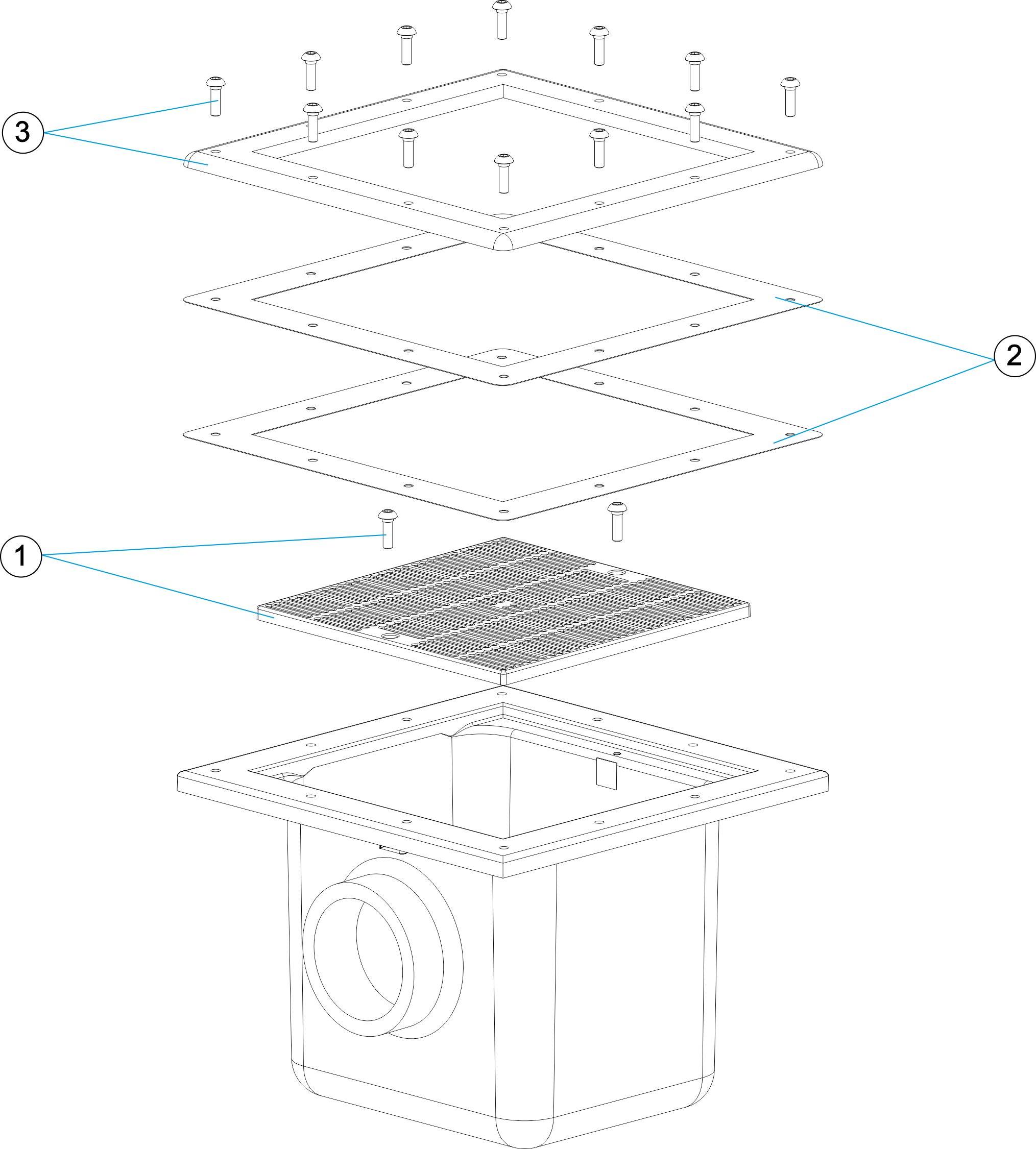 3

2

1