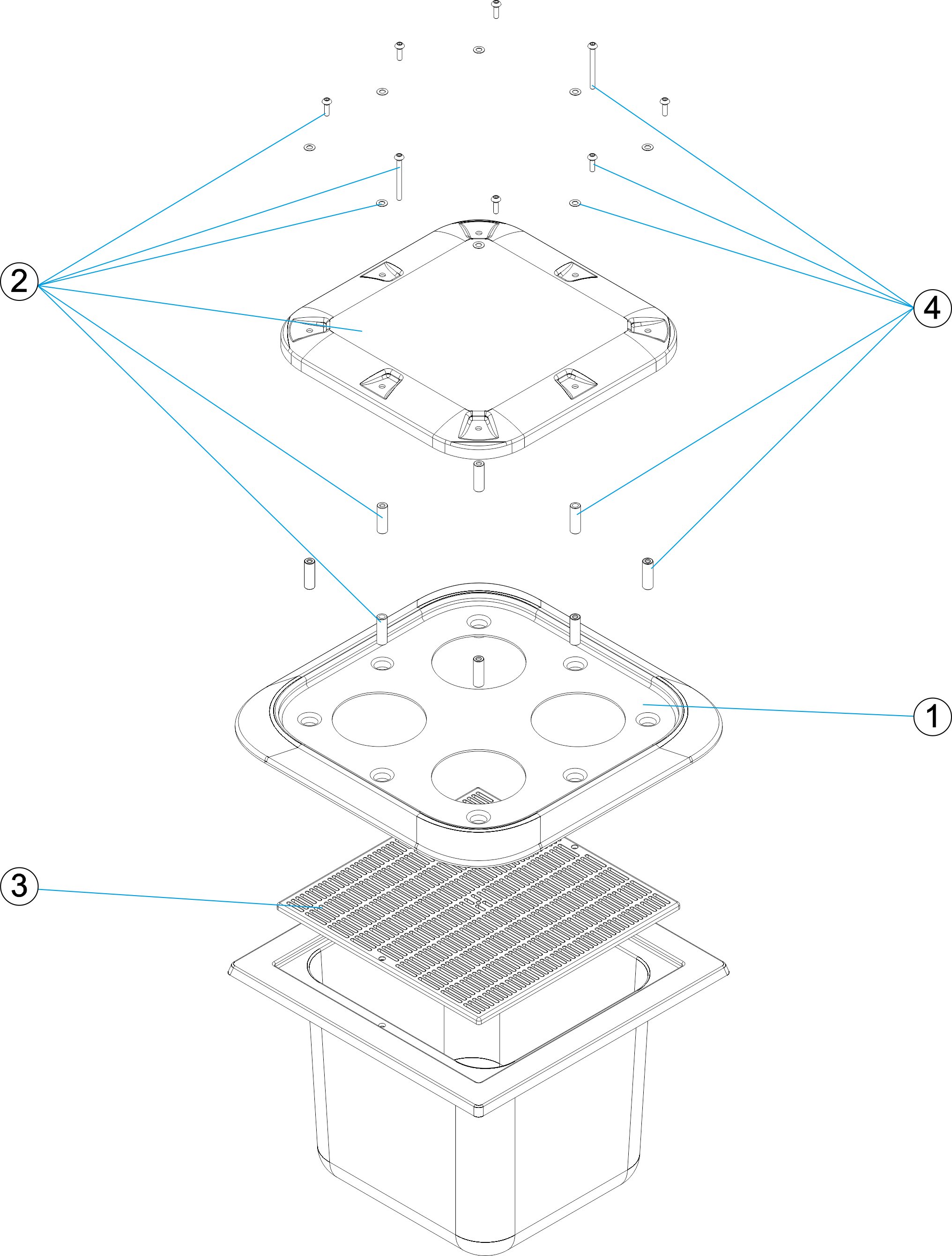 2

4

1

3