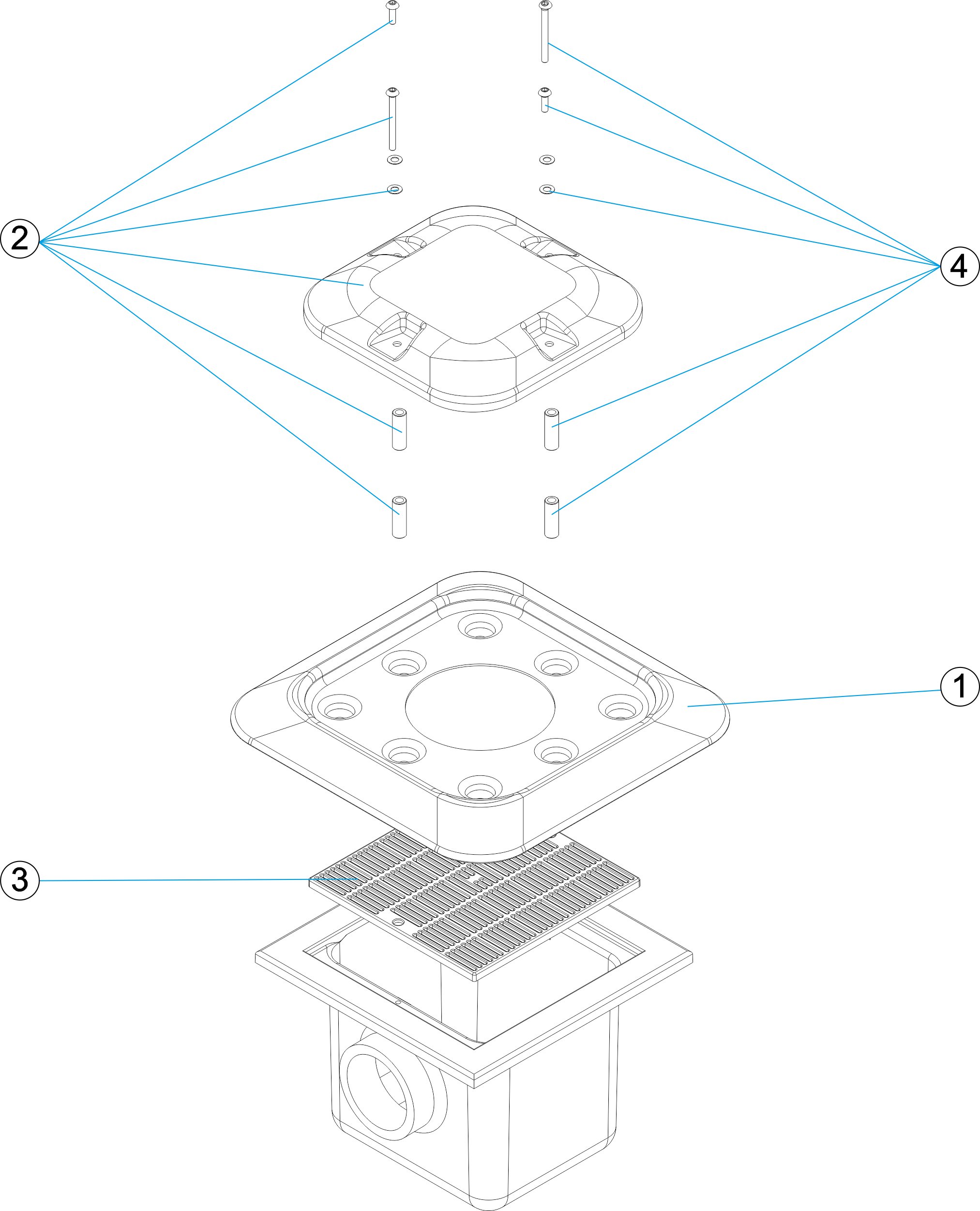 2

4

1

3