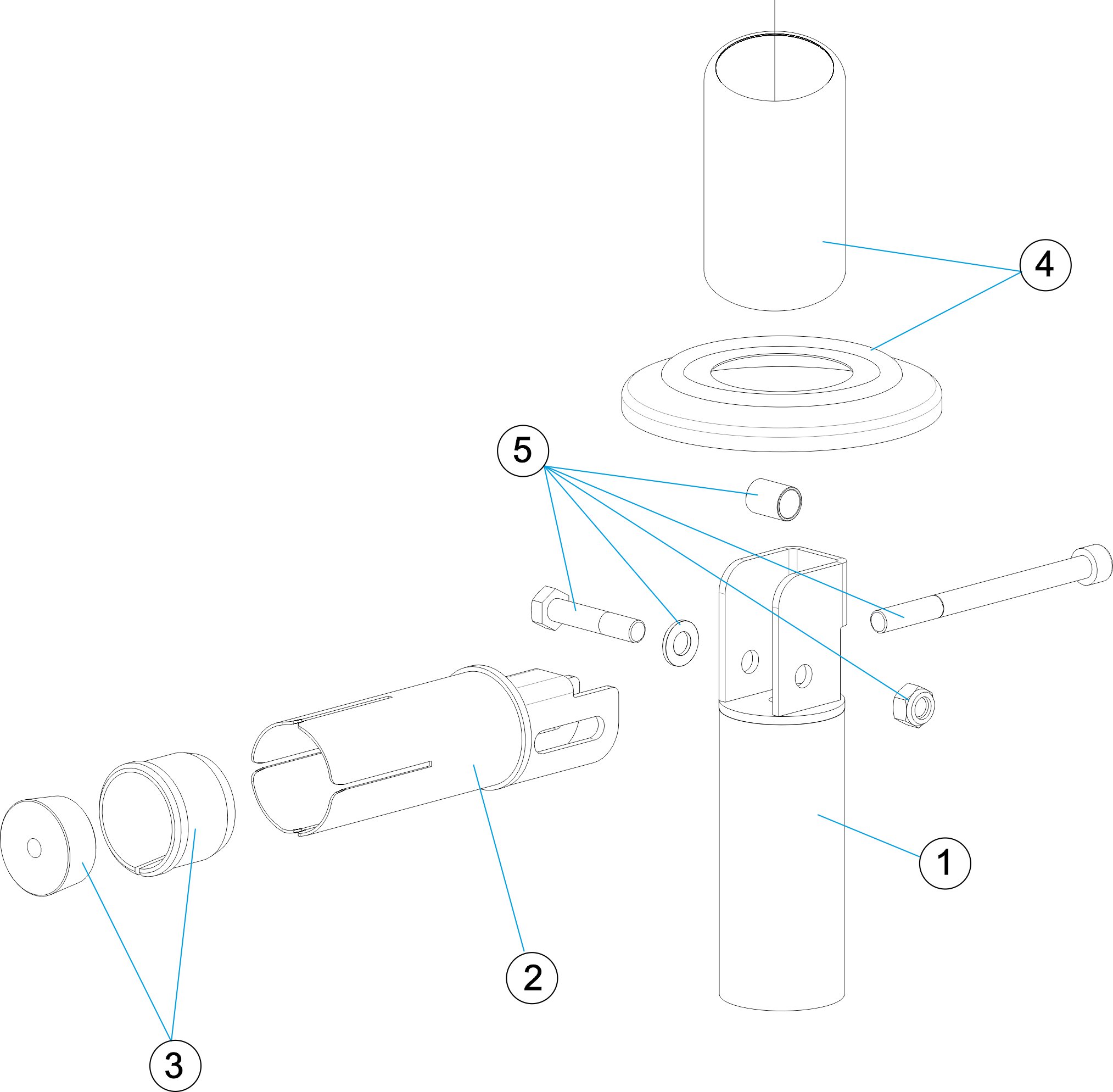 4
5
1
2
3