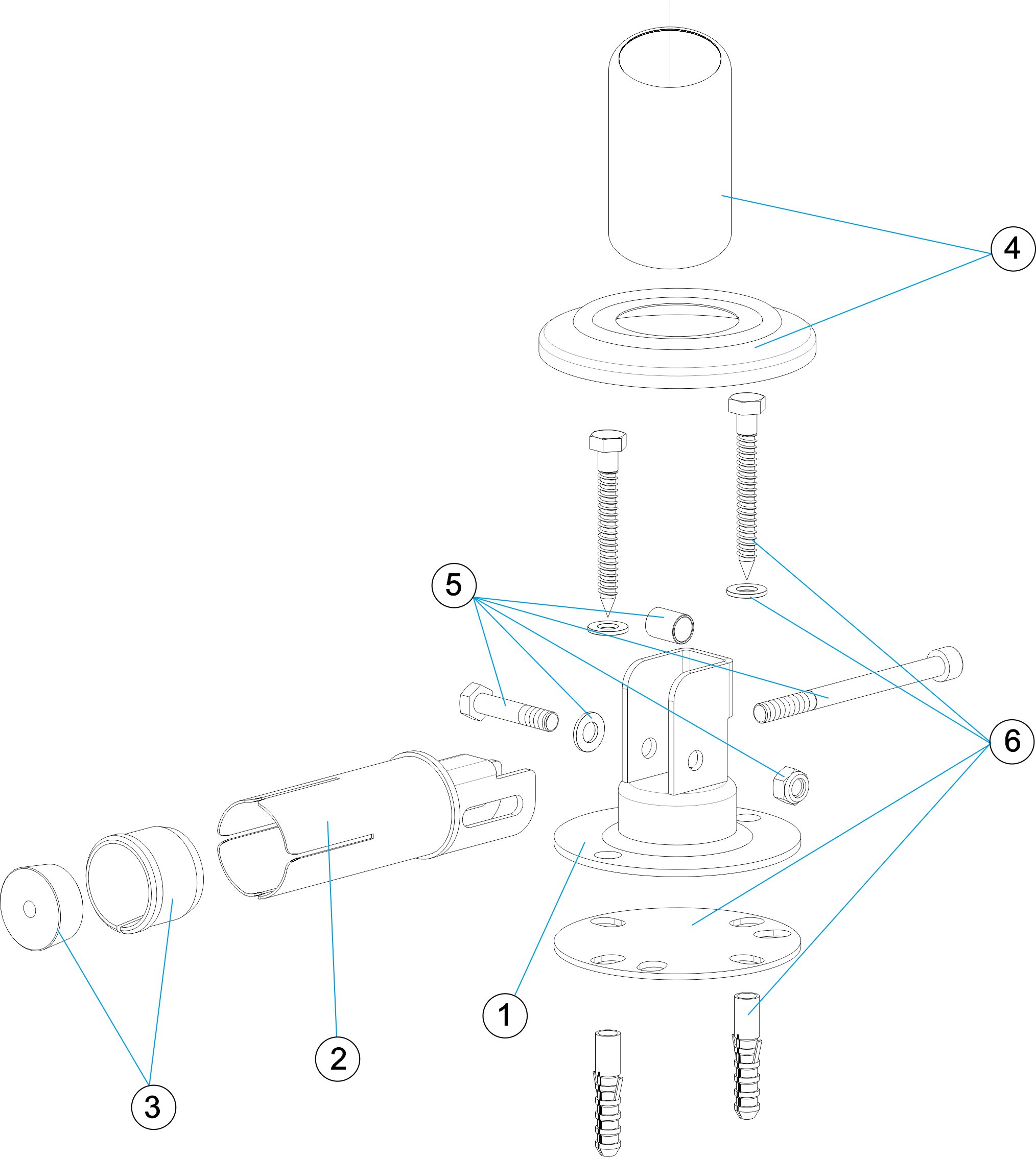 4
5
6
1
2
3