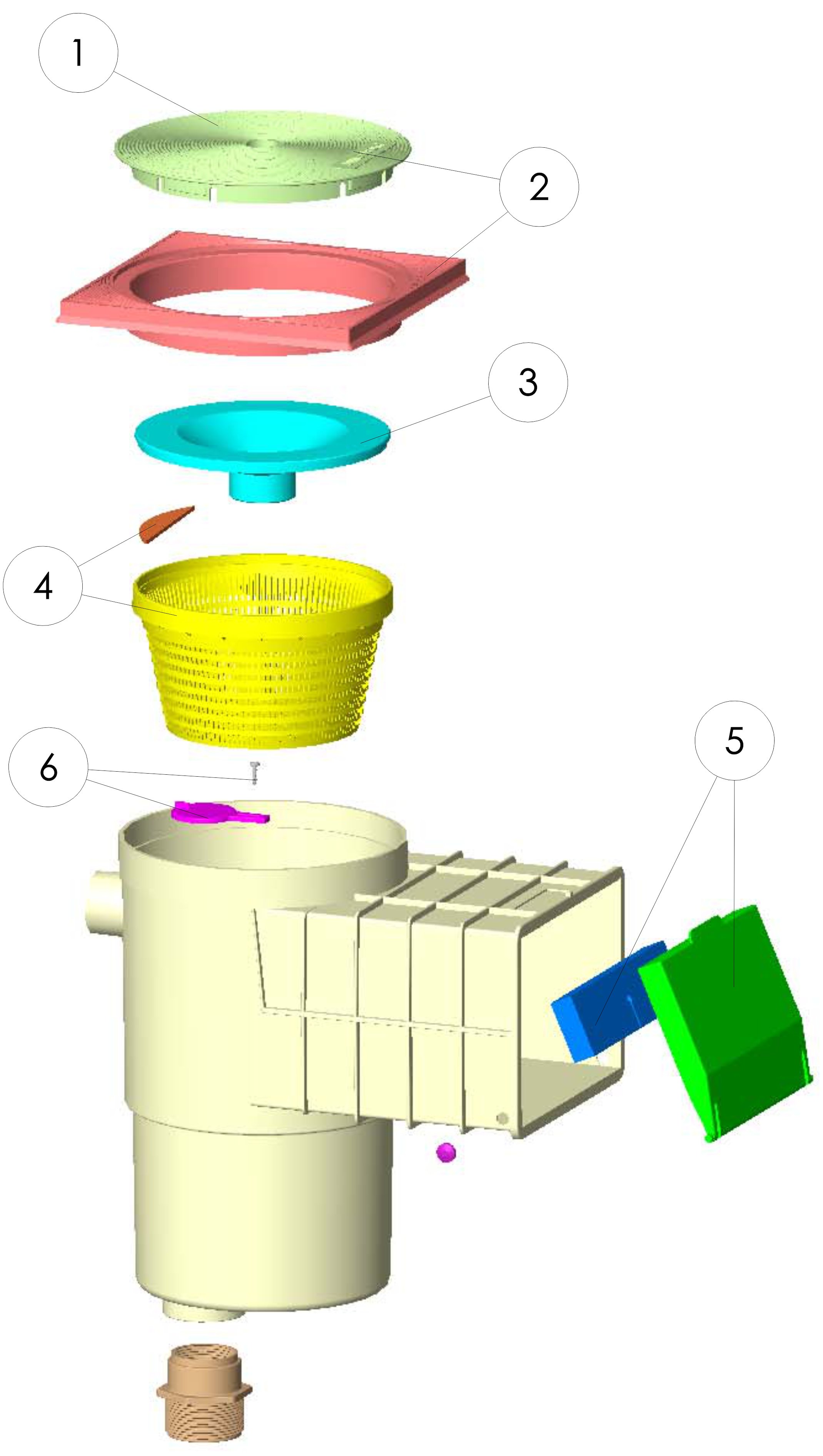 1
2
3
4
6
5