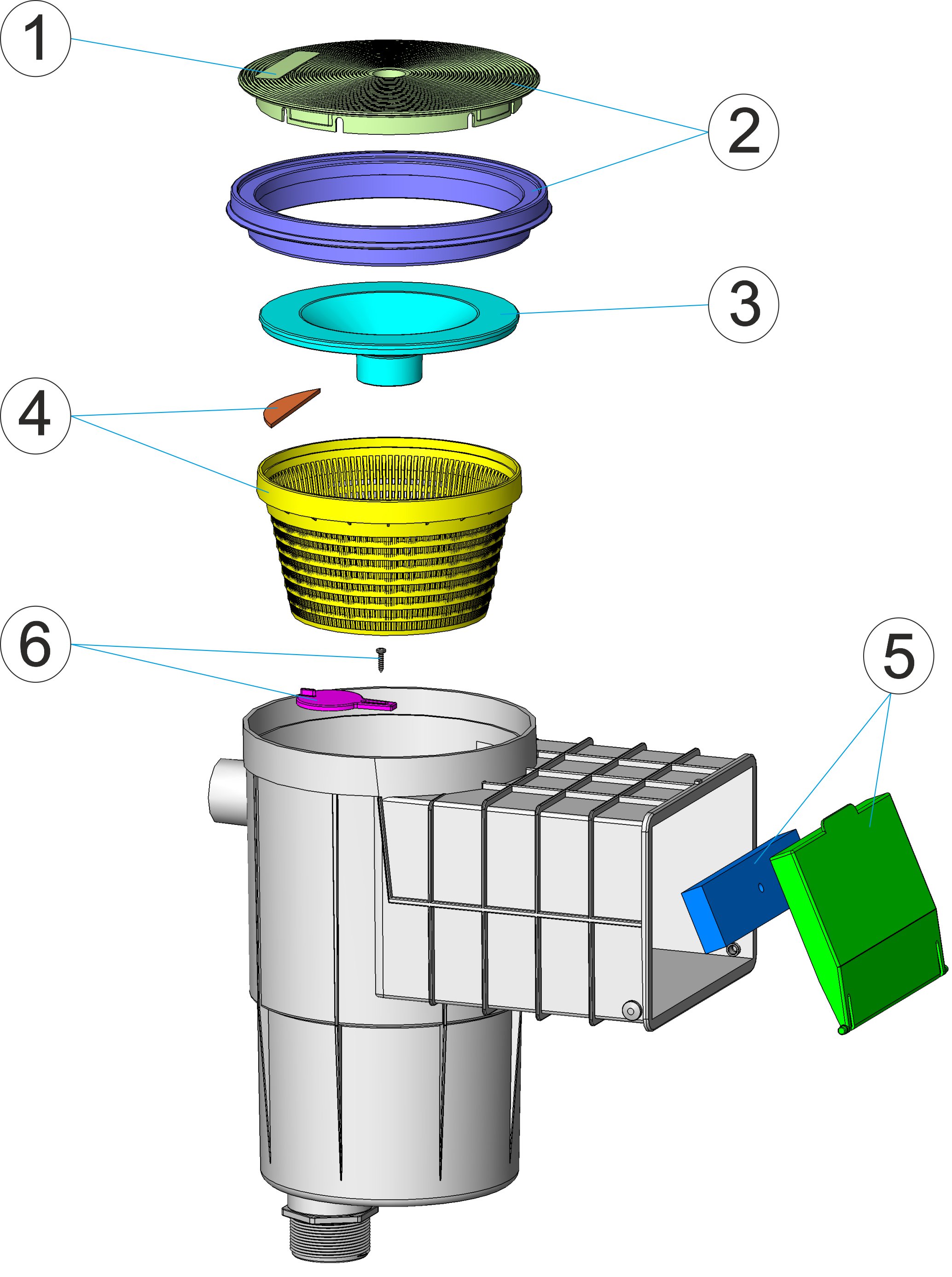 1
2
3
4
6
5