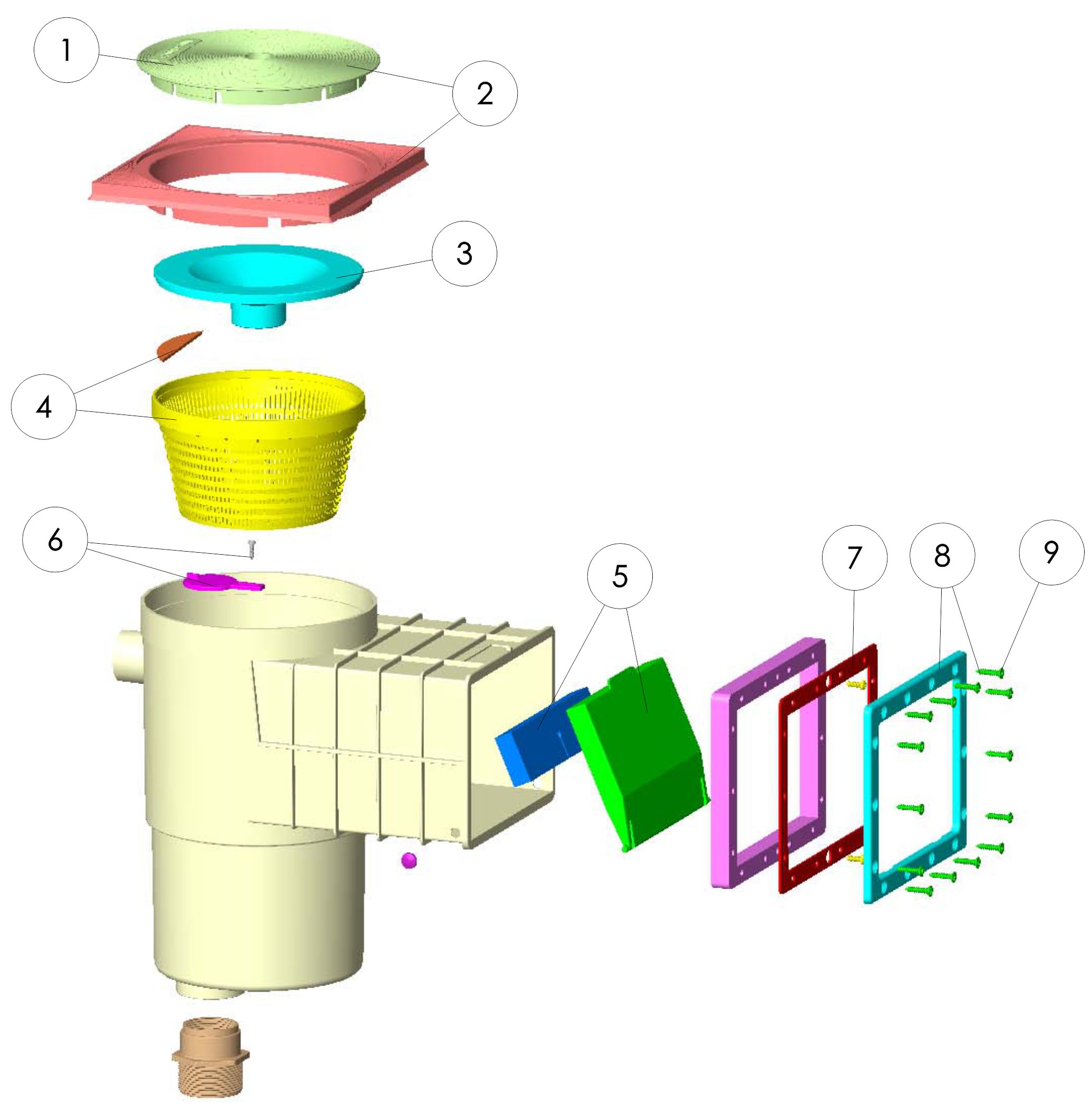 1
2
3
4
6
5
7
8
9