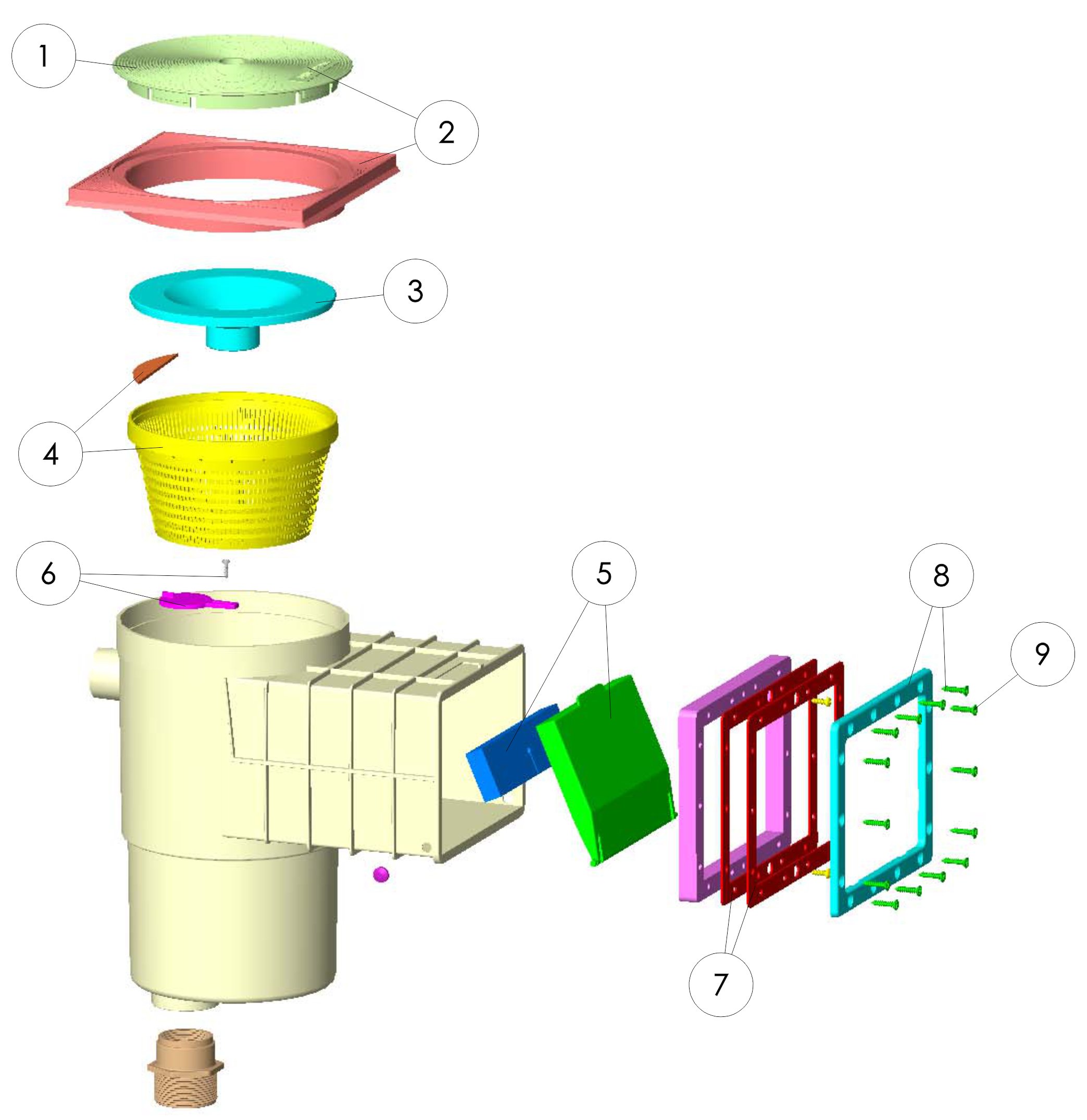 1

2

3

4

6

5

8

9

7