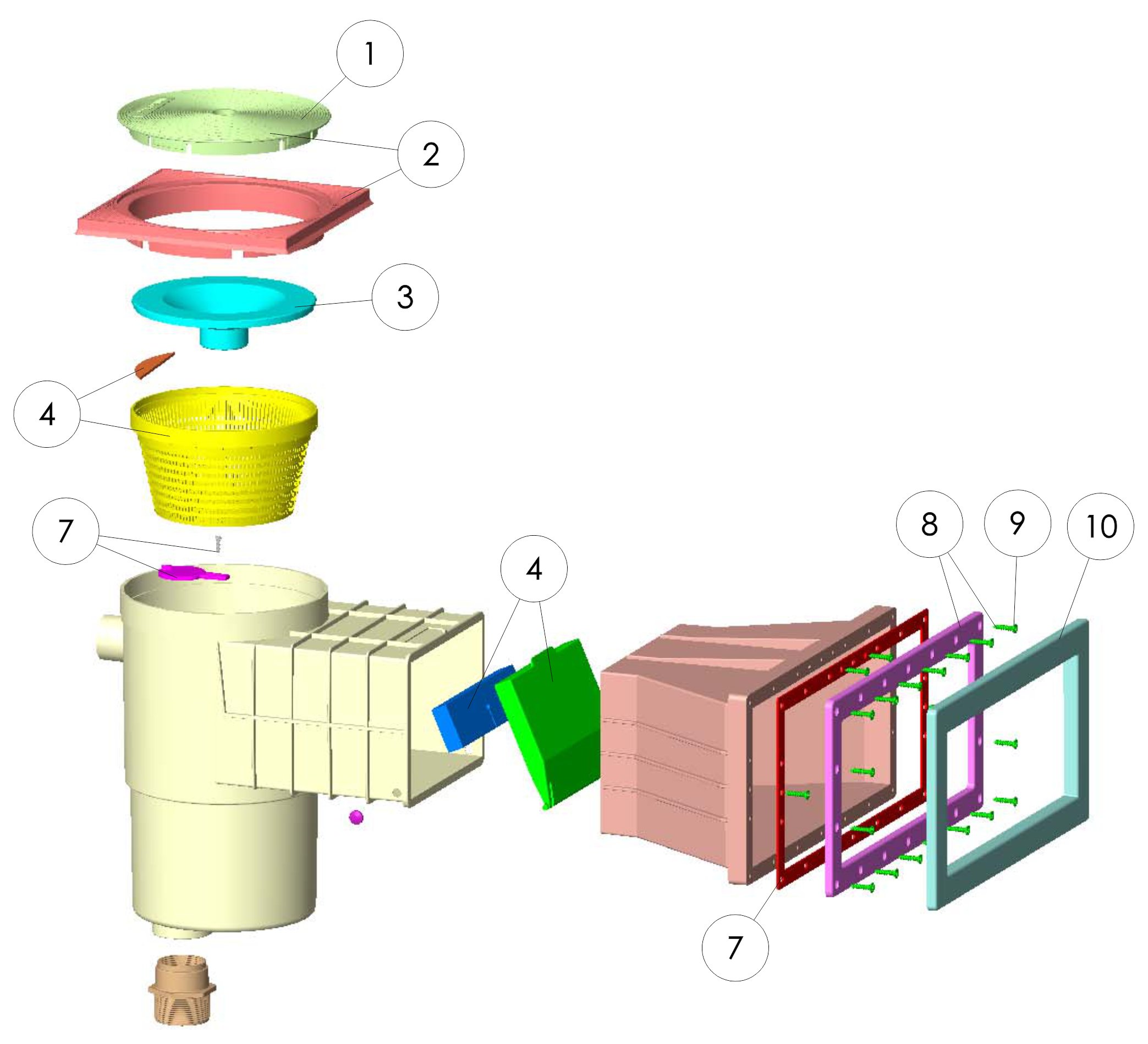 1

2

3

4

7

4

8

9

10

7