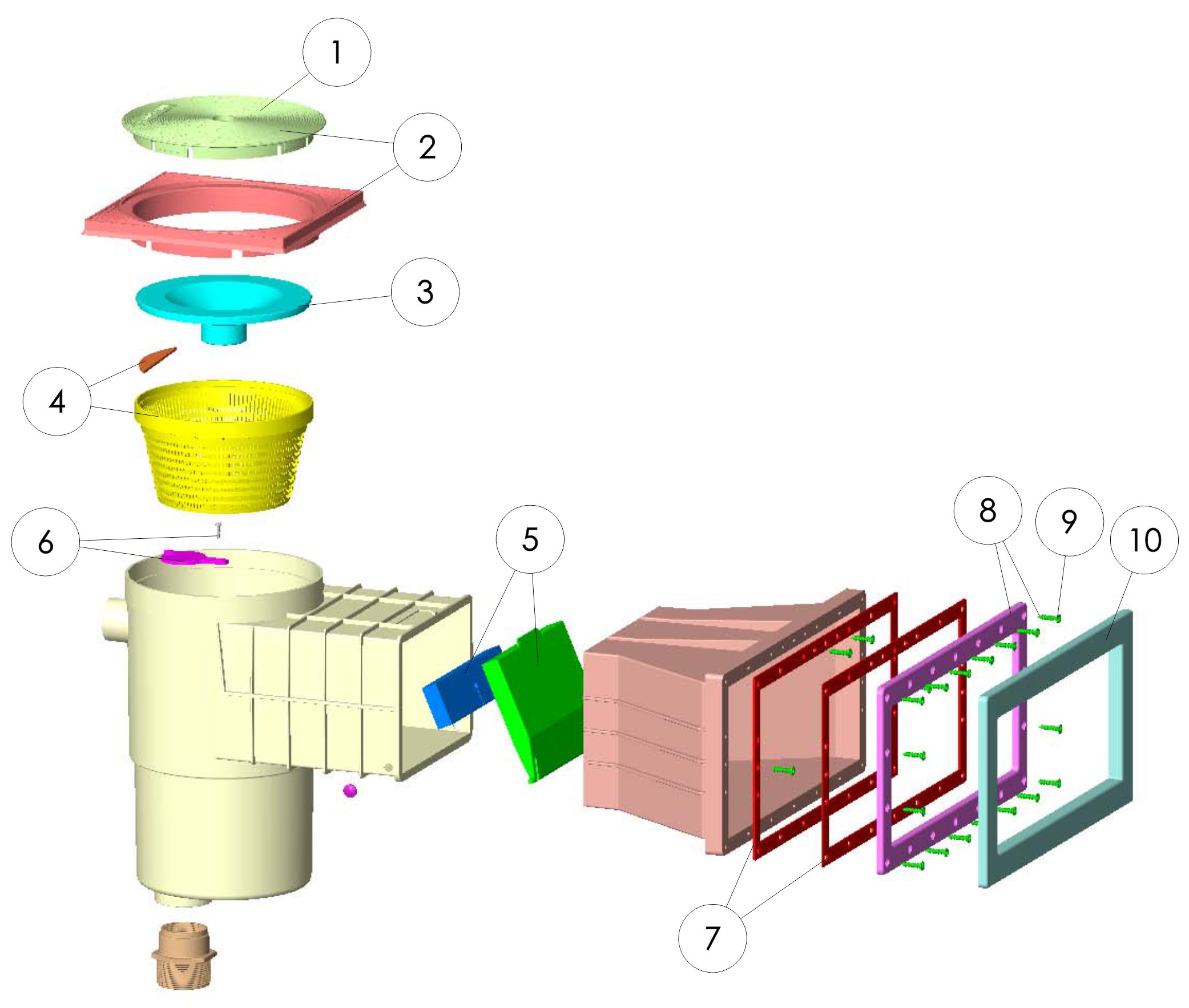 1
2
3
4
6
5
8
9
10
7