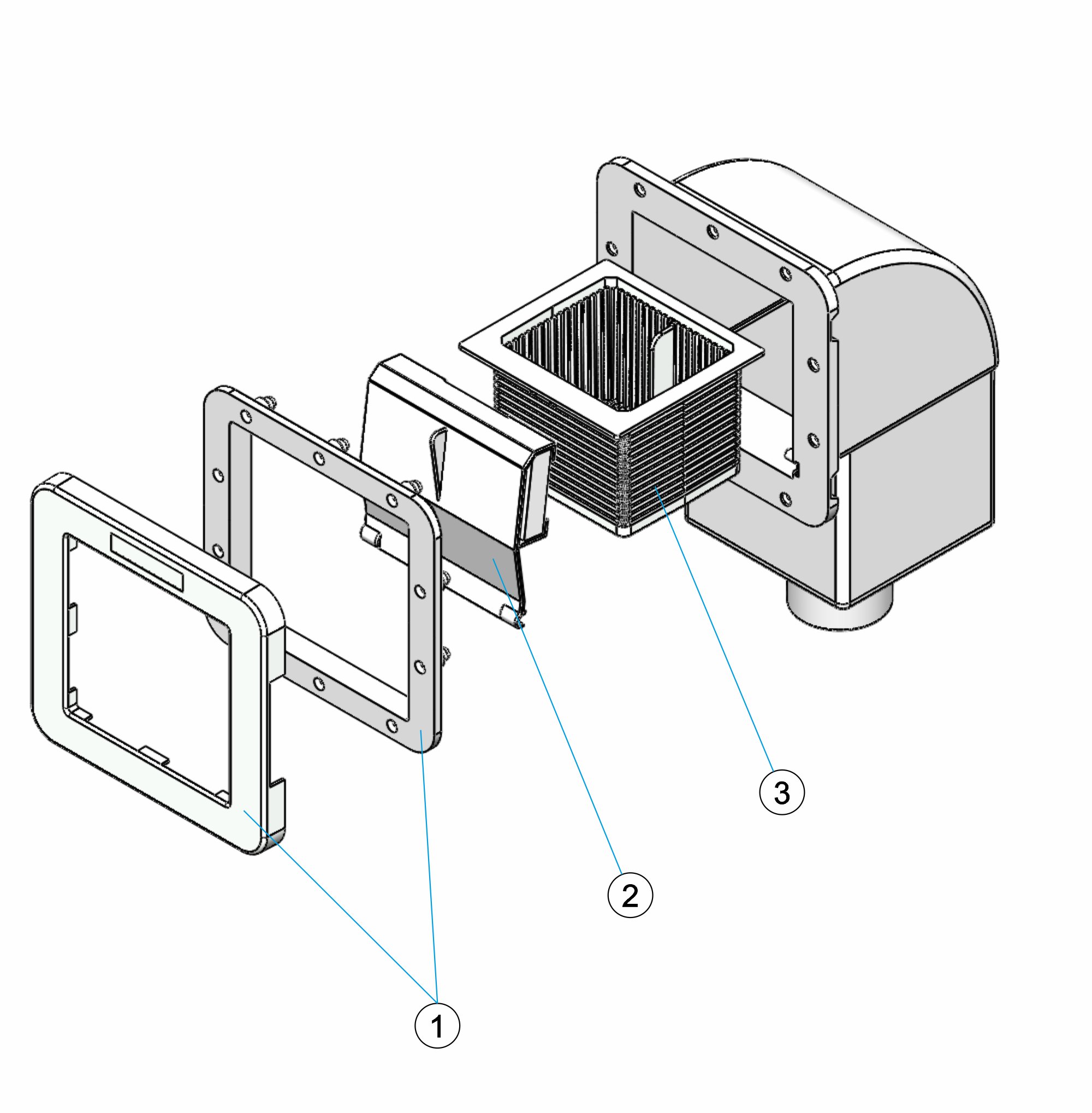 3

2

1