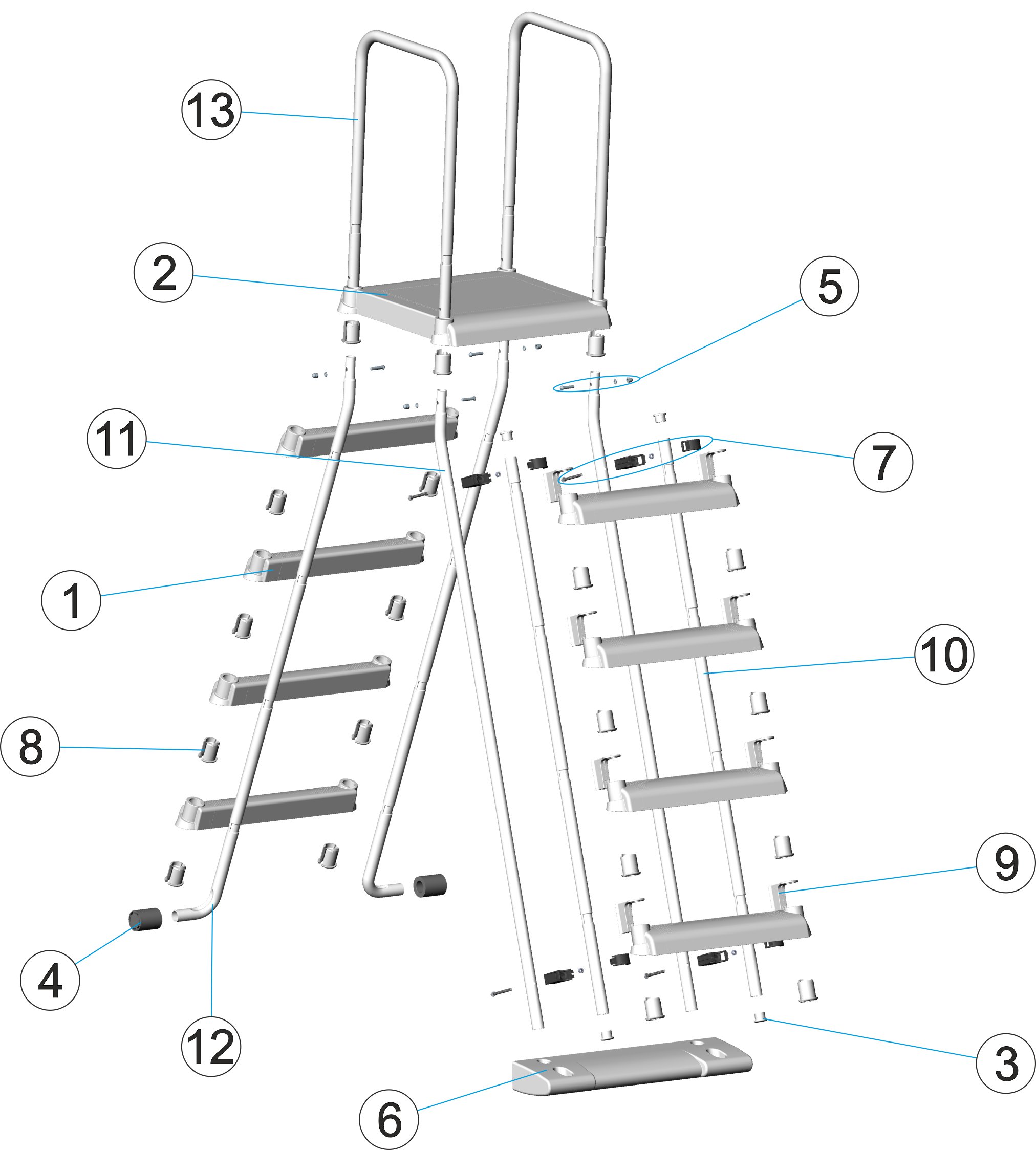 13
2
5
11
7
1
10
8
9
4
12
3
6