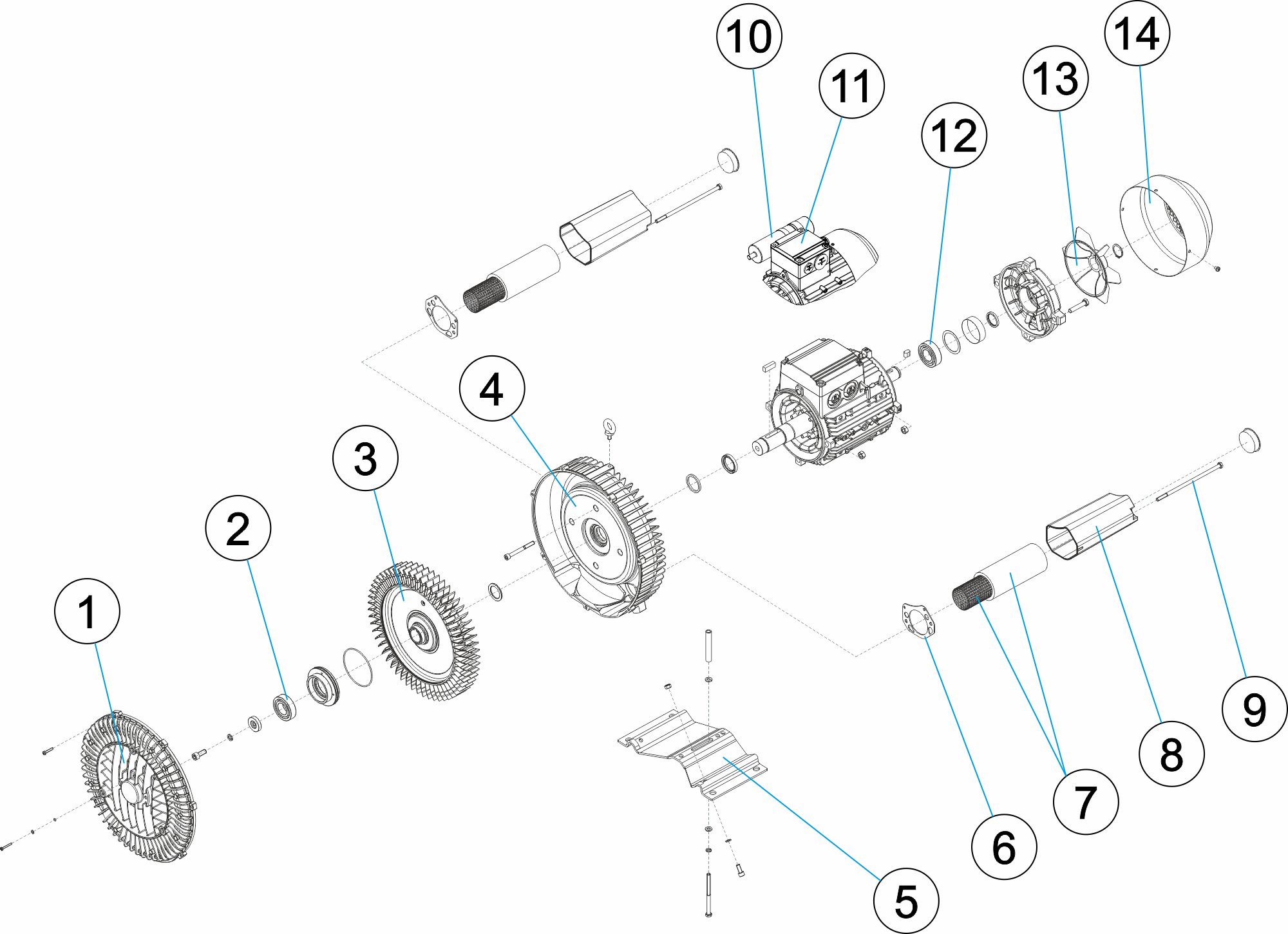 10
11
14
13
12
4
3
2
1
9
8
7
6
5