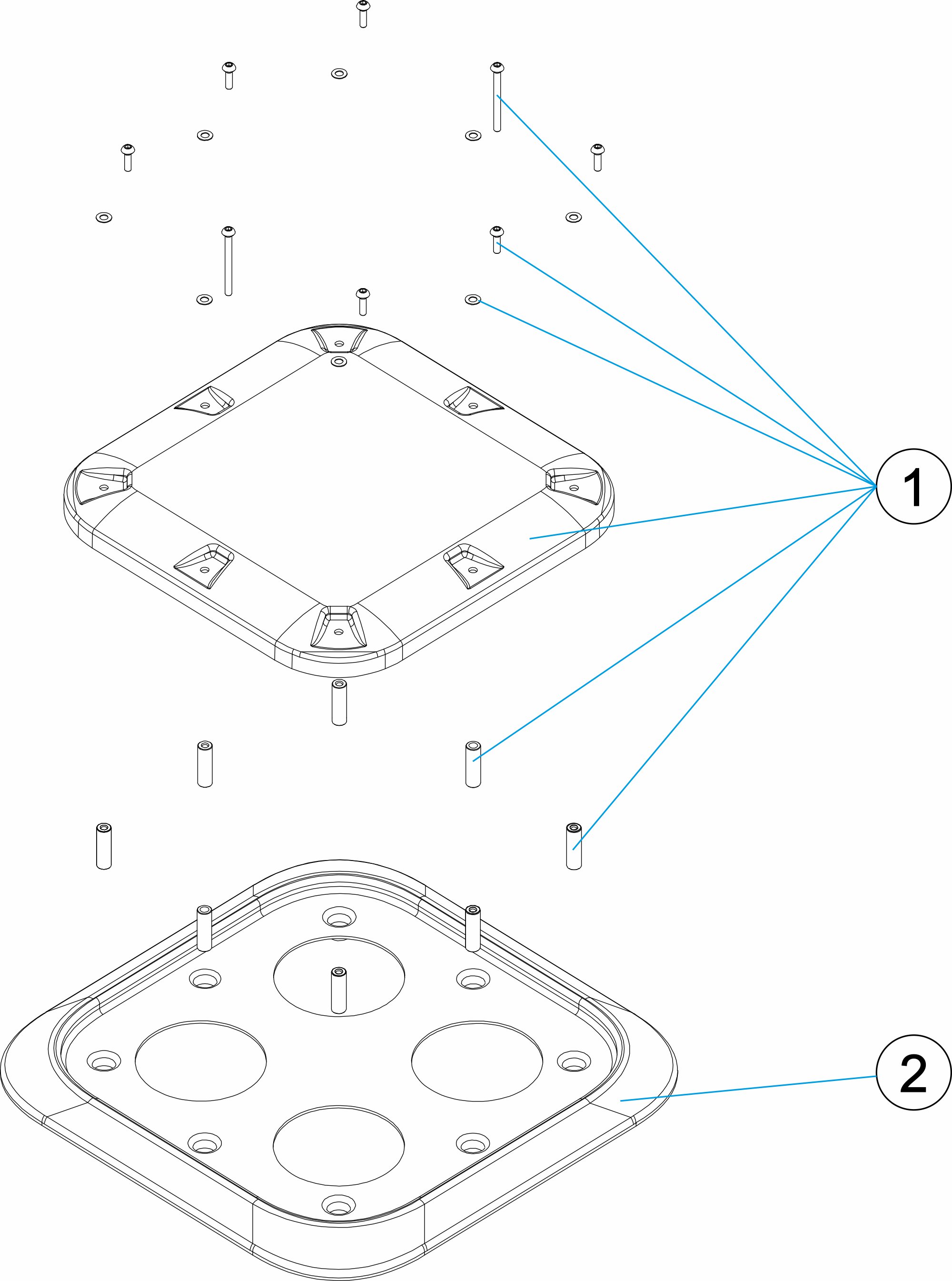 1

2