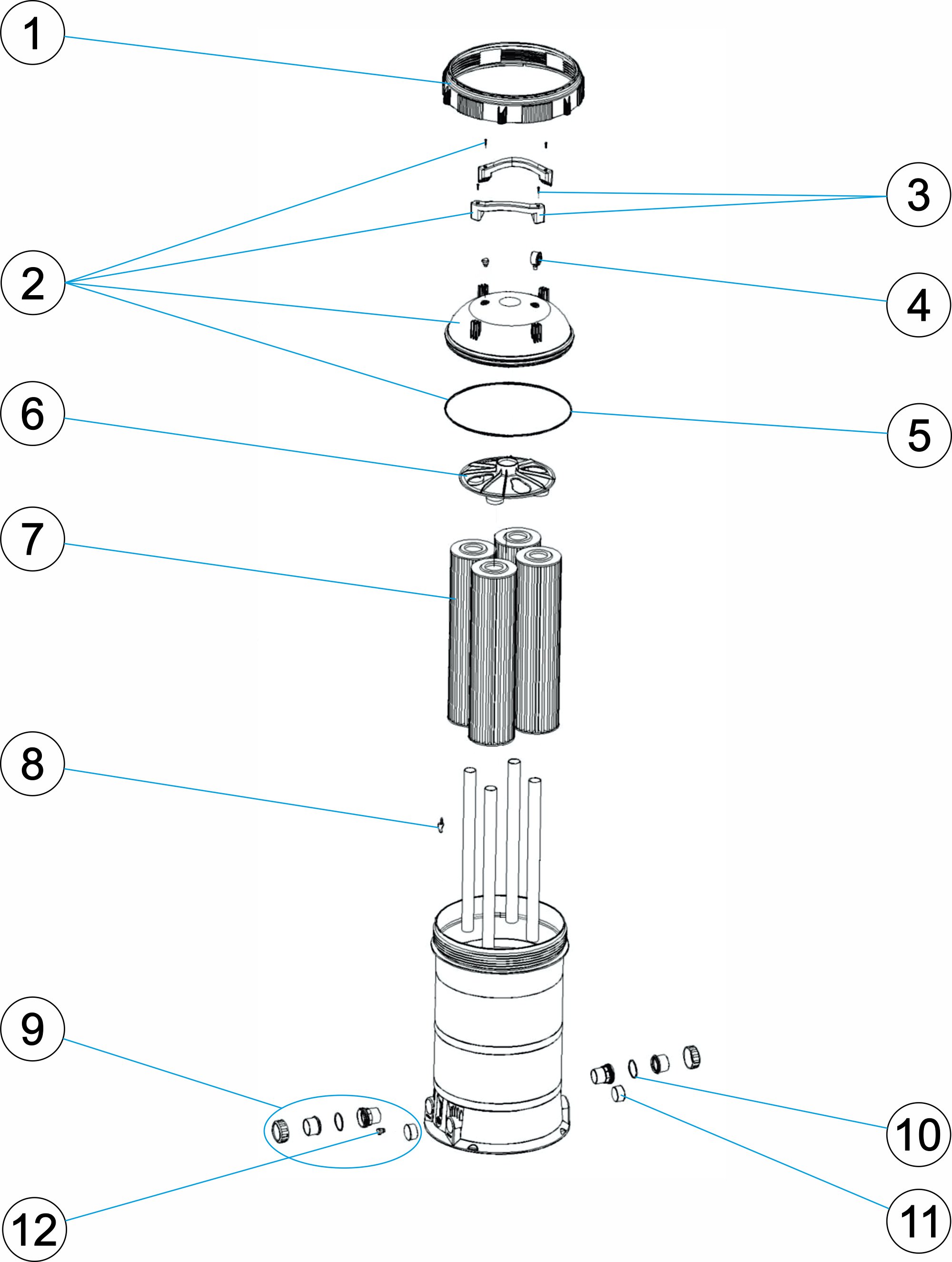 1
3
2
4
6
5
7
8
9
10
12
11