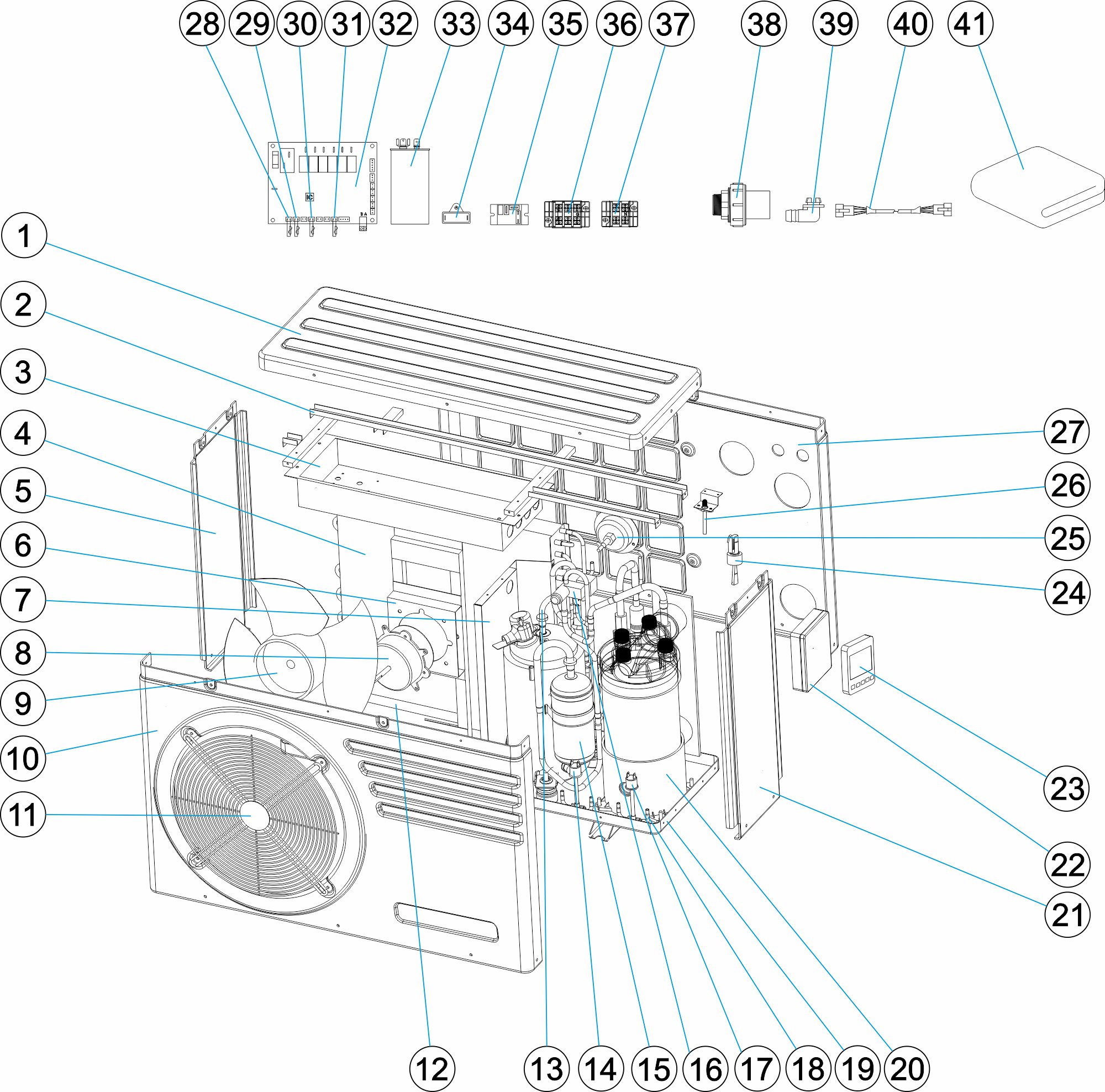 28 29 30 31 32 33 34 35 36 37 38 39 40 41

IC

B A

1
2
3
4
5
6
7
8
9
10
11

27
26
25
24
23
22
21

12 13 14 15 16 17 18 19 20