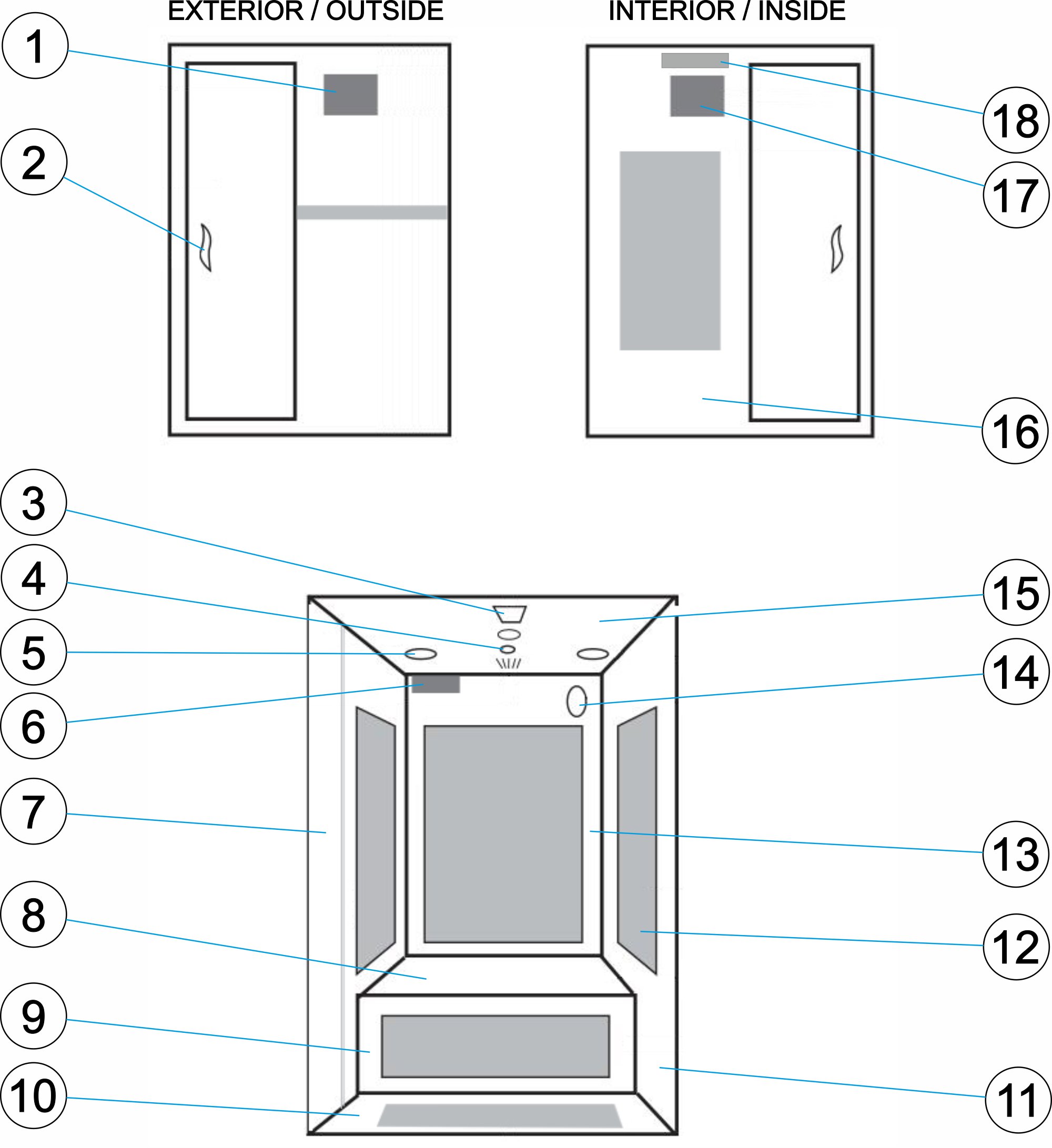 EXTERIOR / OUTSIDE

INTERIOR / INSIDE

1

2

18

17

16

3

4

5

6

7

8

9

10

15

14

13

12

11