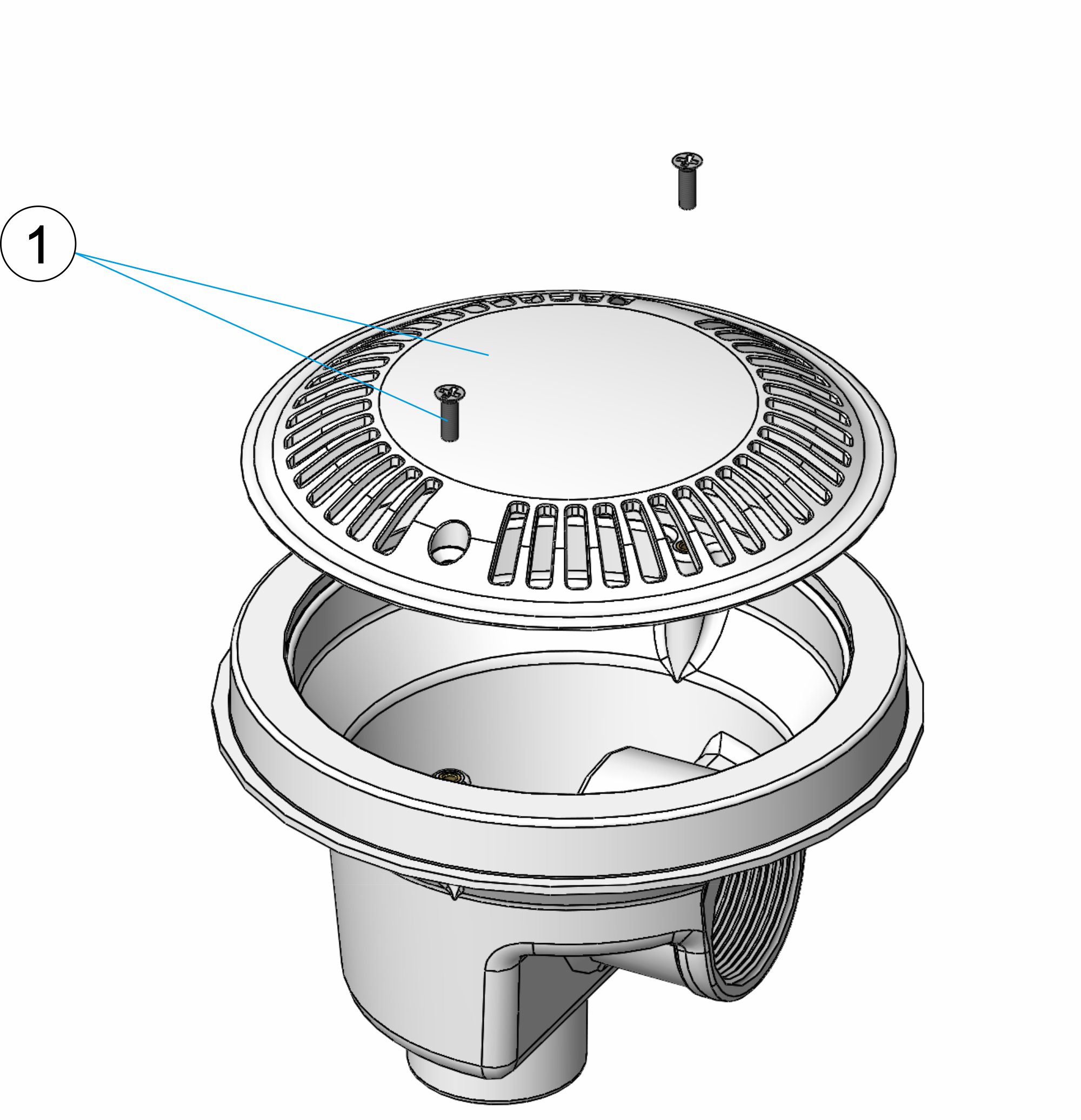 1