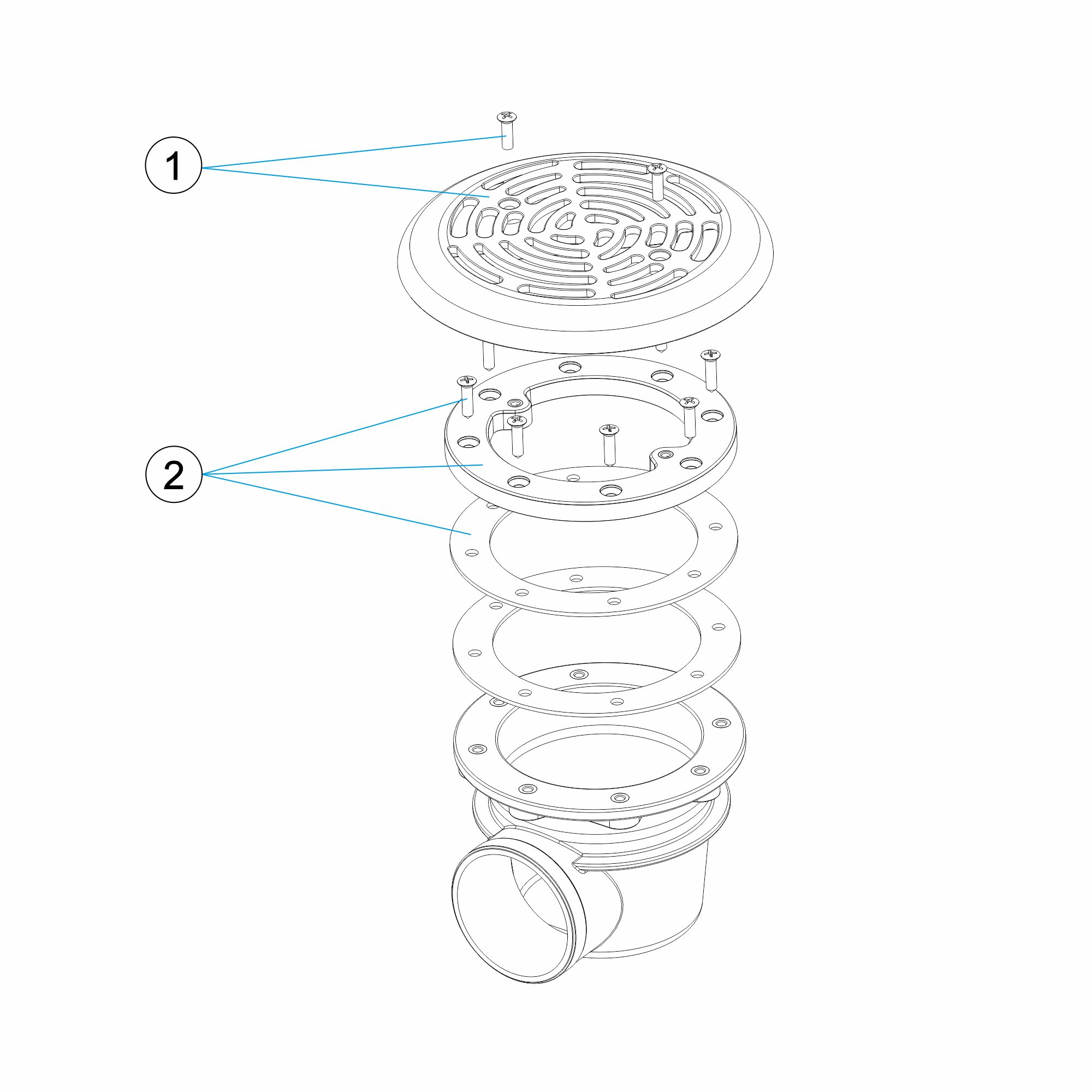 1

2