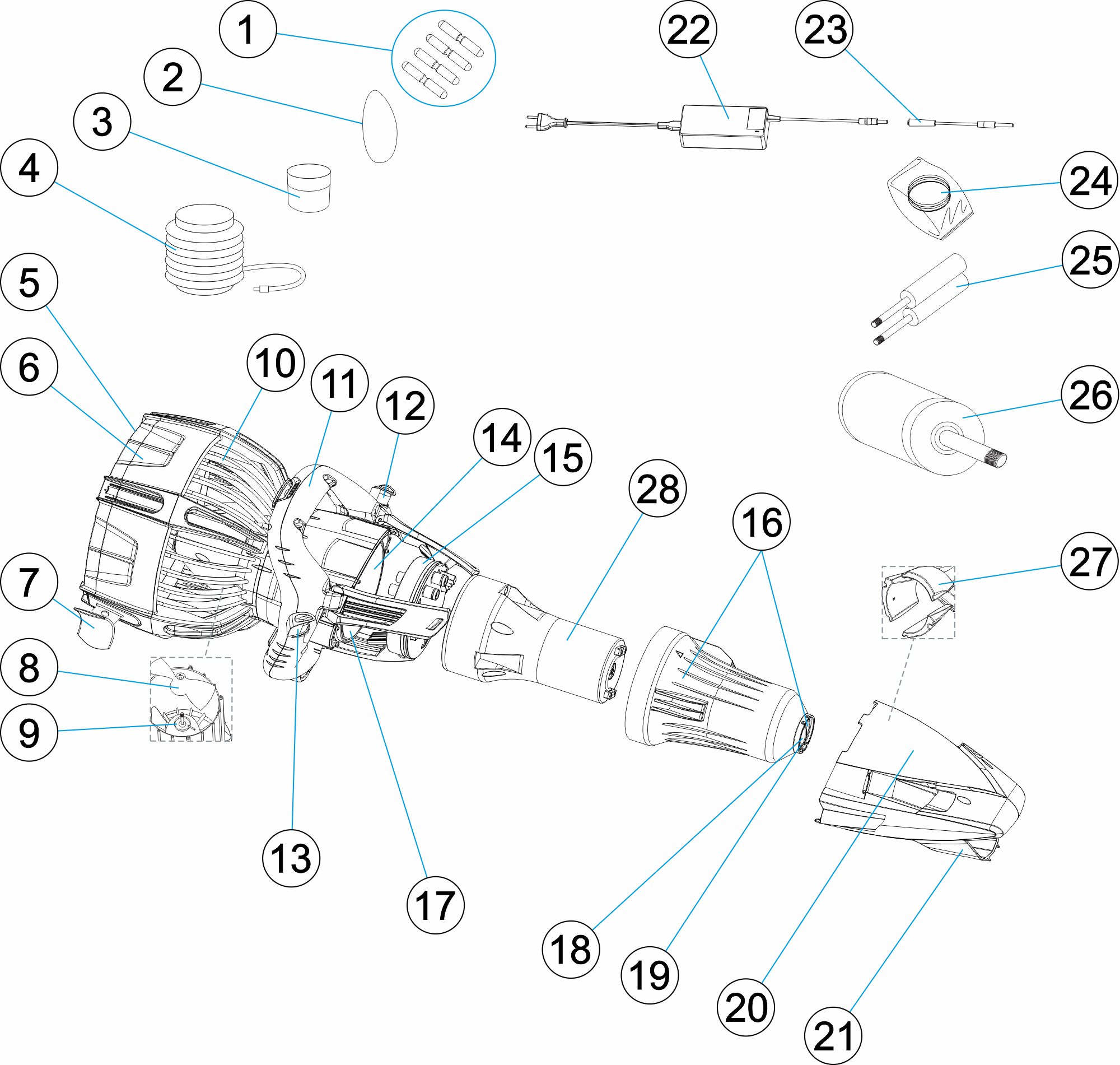 1
2
3
4
5
6
7
8
9
10
11
12
13
14
15
16
17
18
19
20
21
22
23
24
25
26
27
28