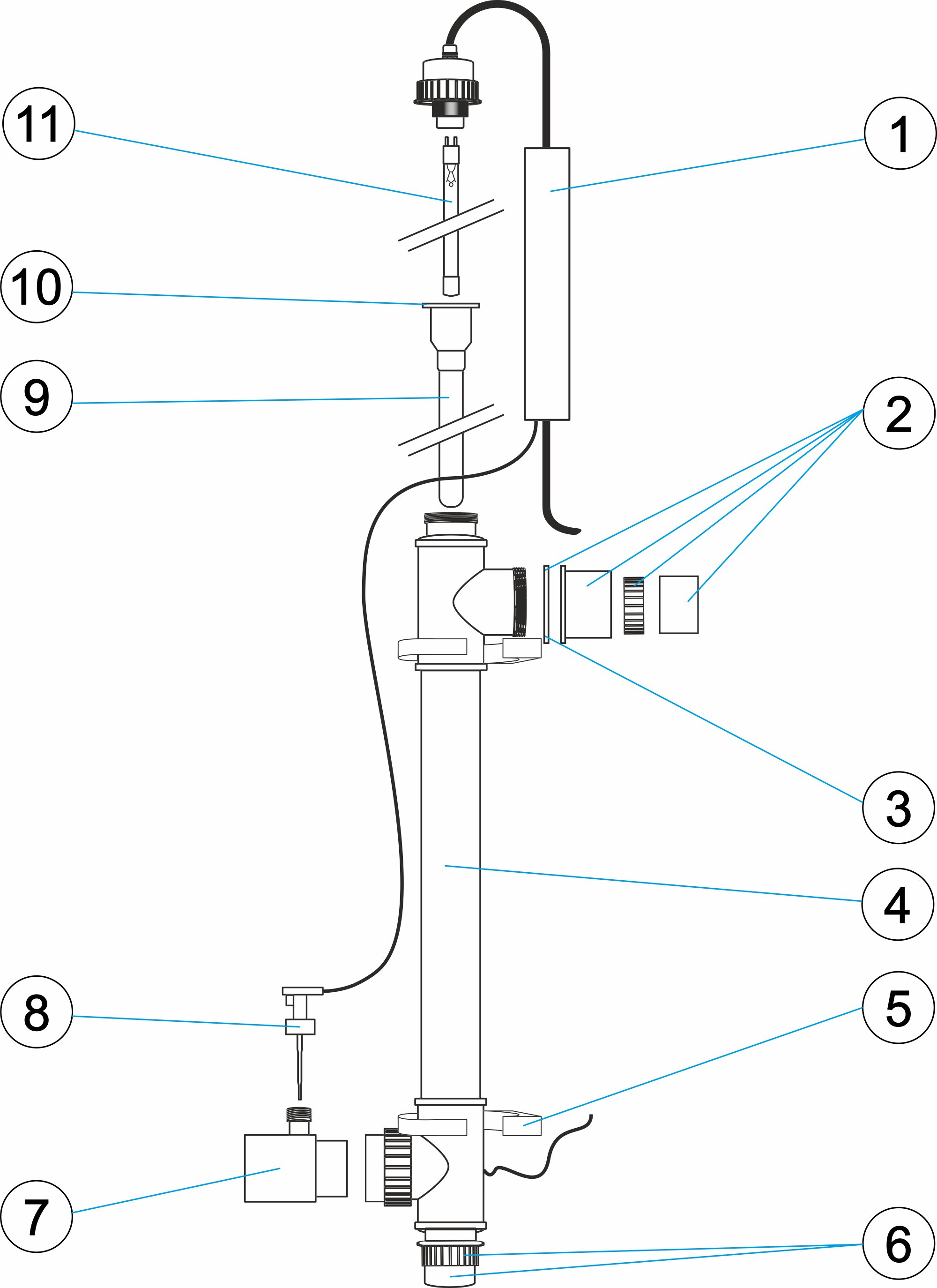 11
1
10
9
2
3
4
8
5
7
6