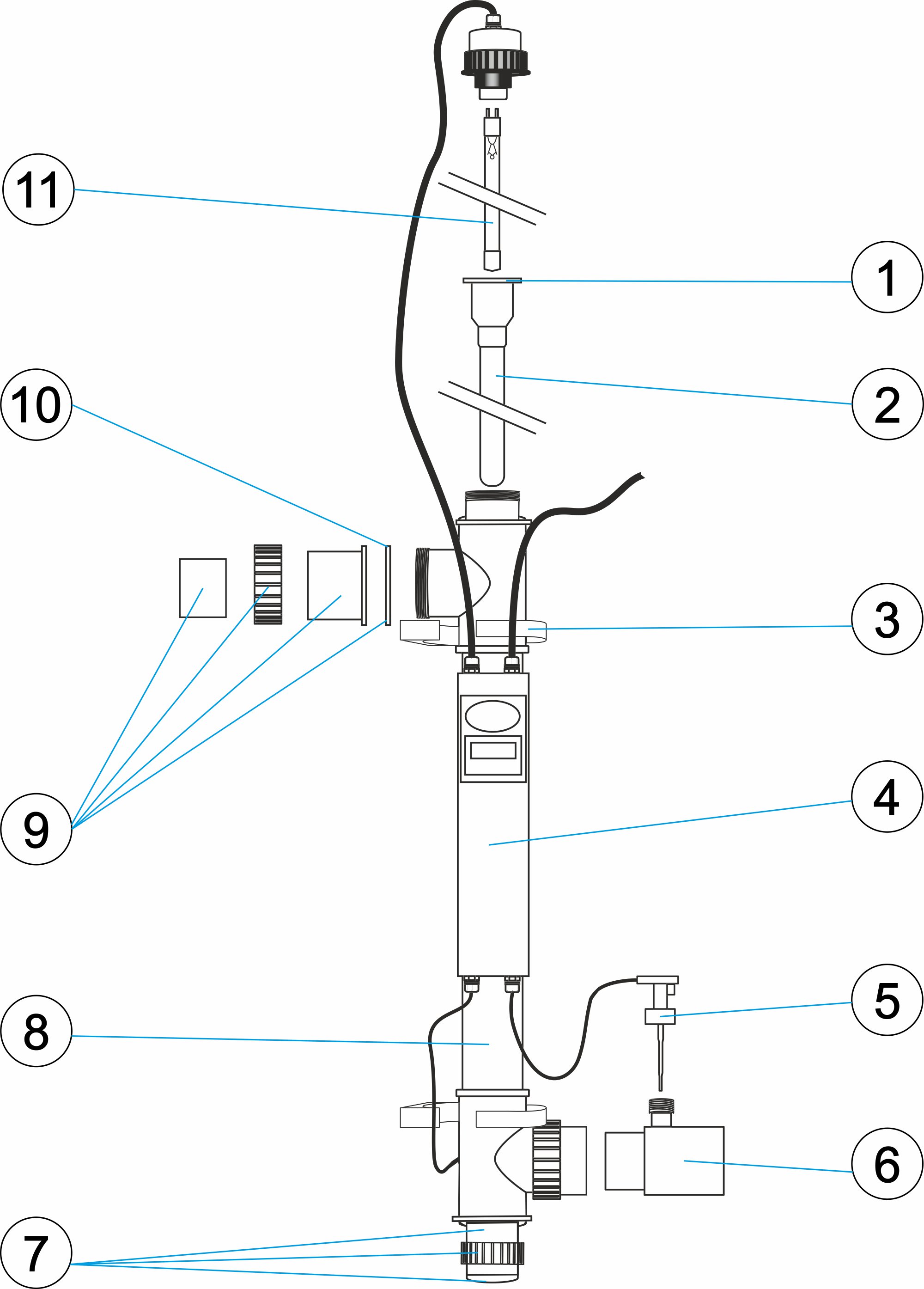 11
1
10
2
3
9
4
5
8
6
7