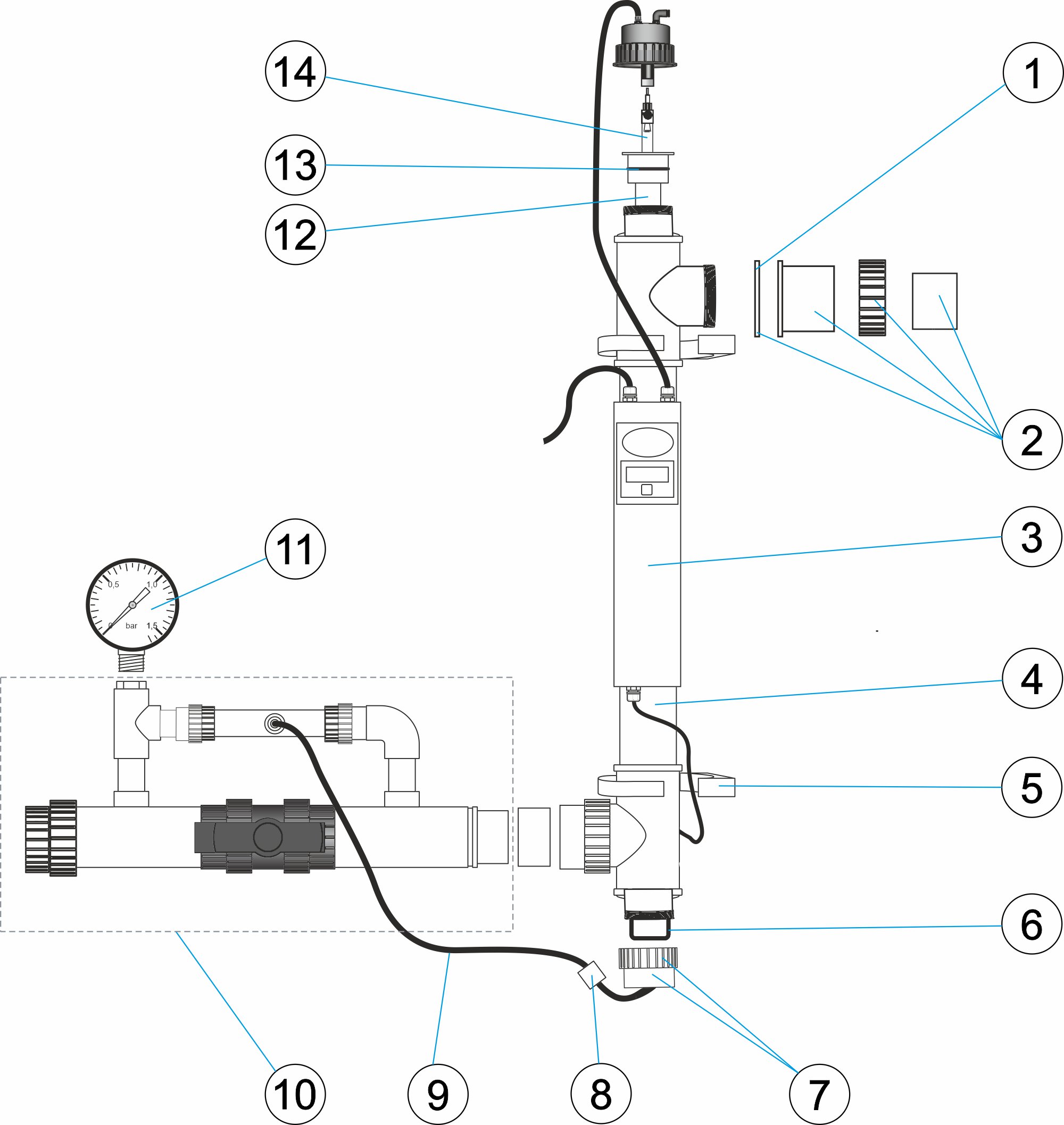 14
1
13
12
2
3
11
0,5
1,0
0
bar
1,5
4
5
6
10
9
8
7