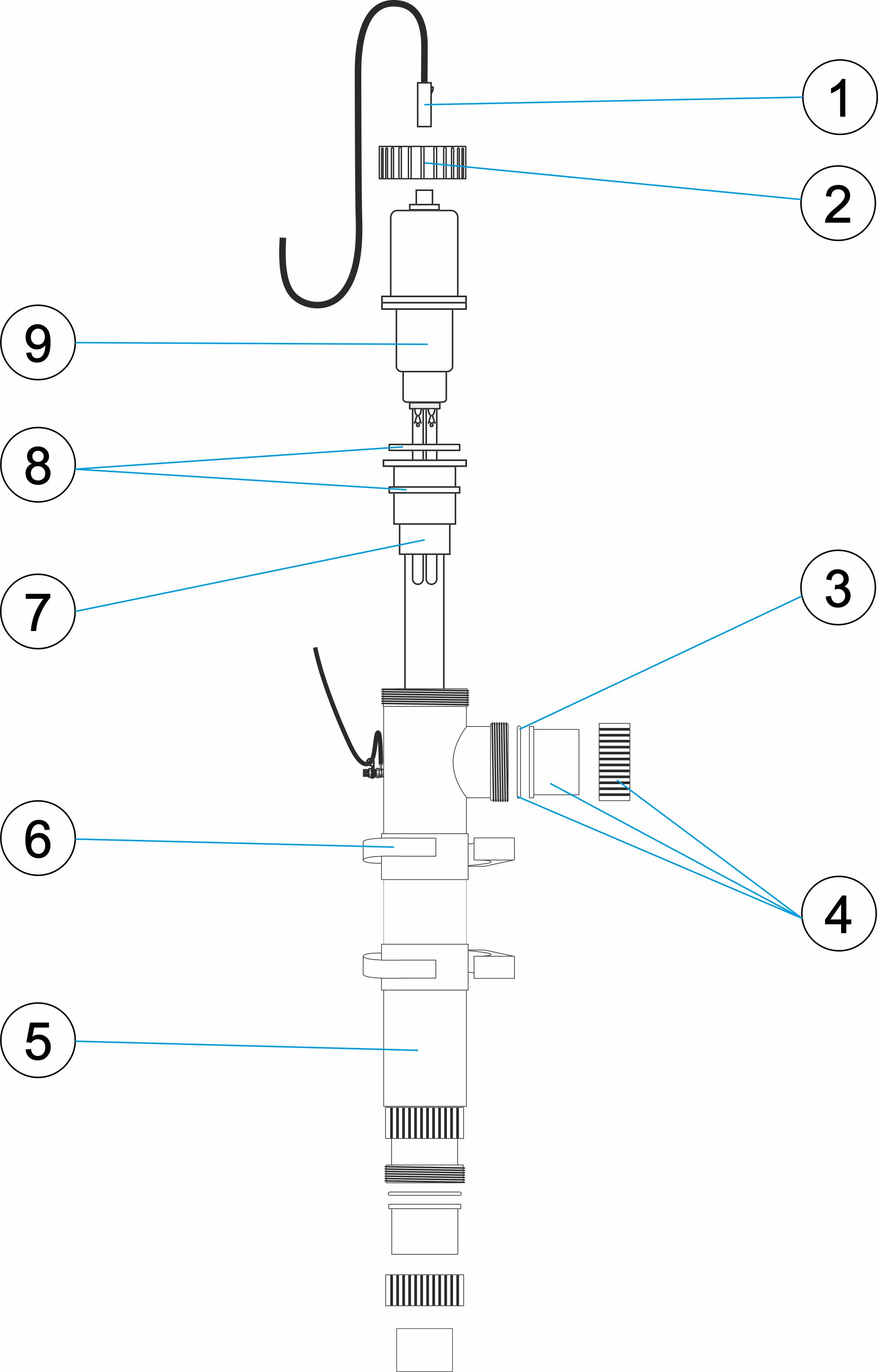 1
2
9
8
7
3
6
4
5