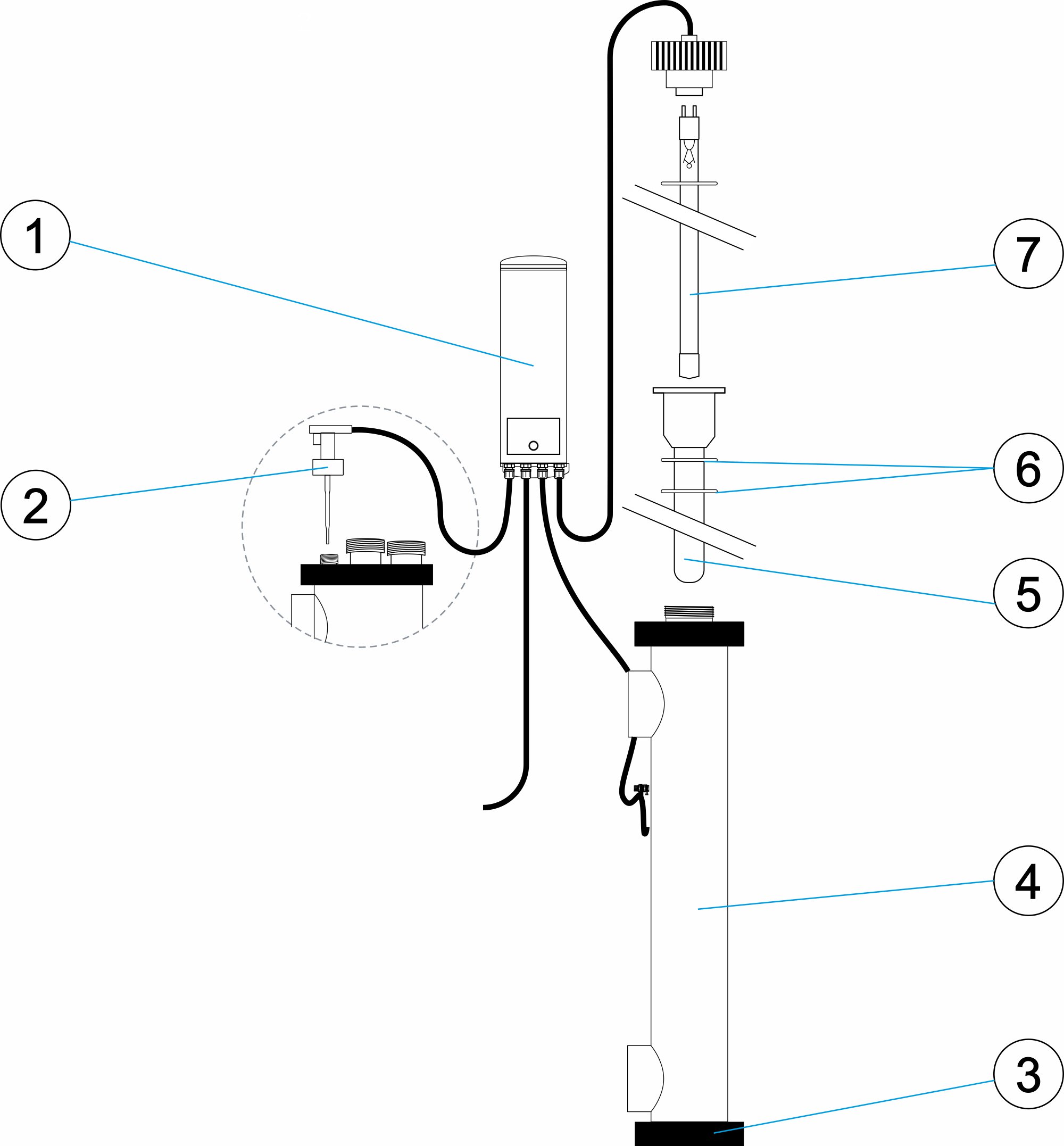 1
2
7
6
5
4
3