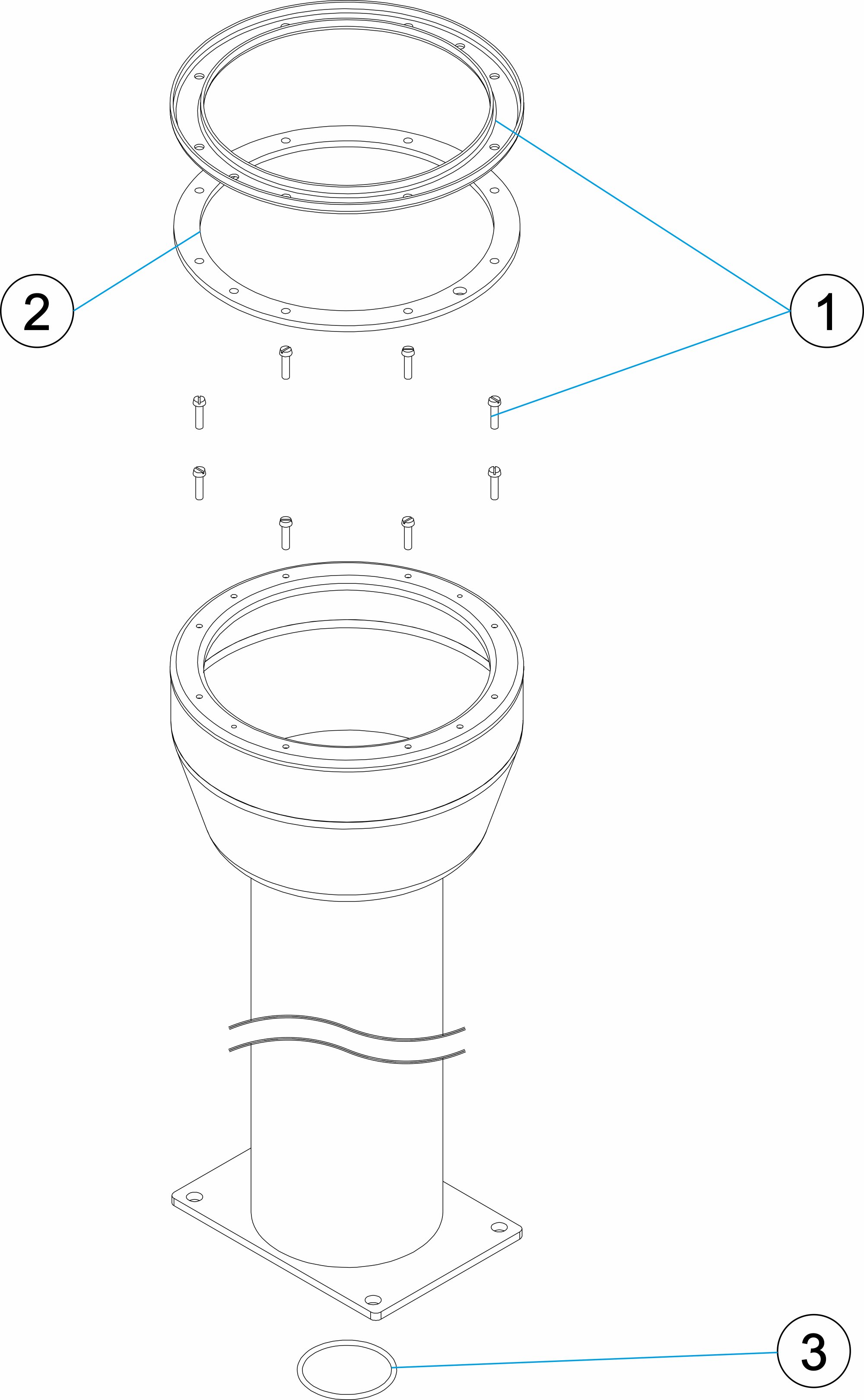 2
1
3