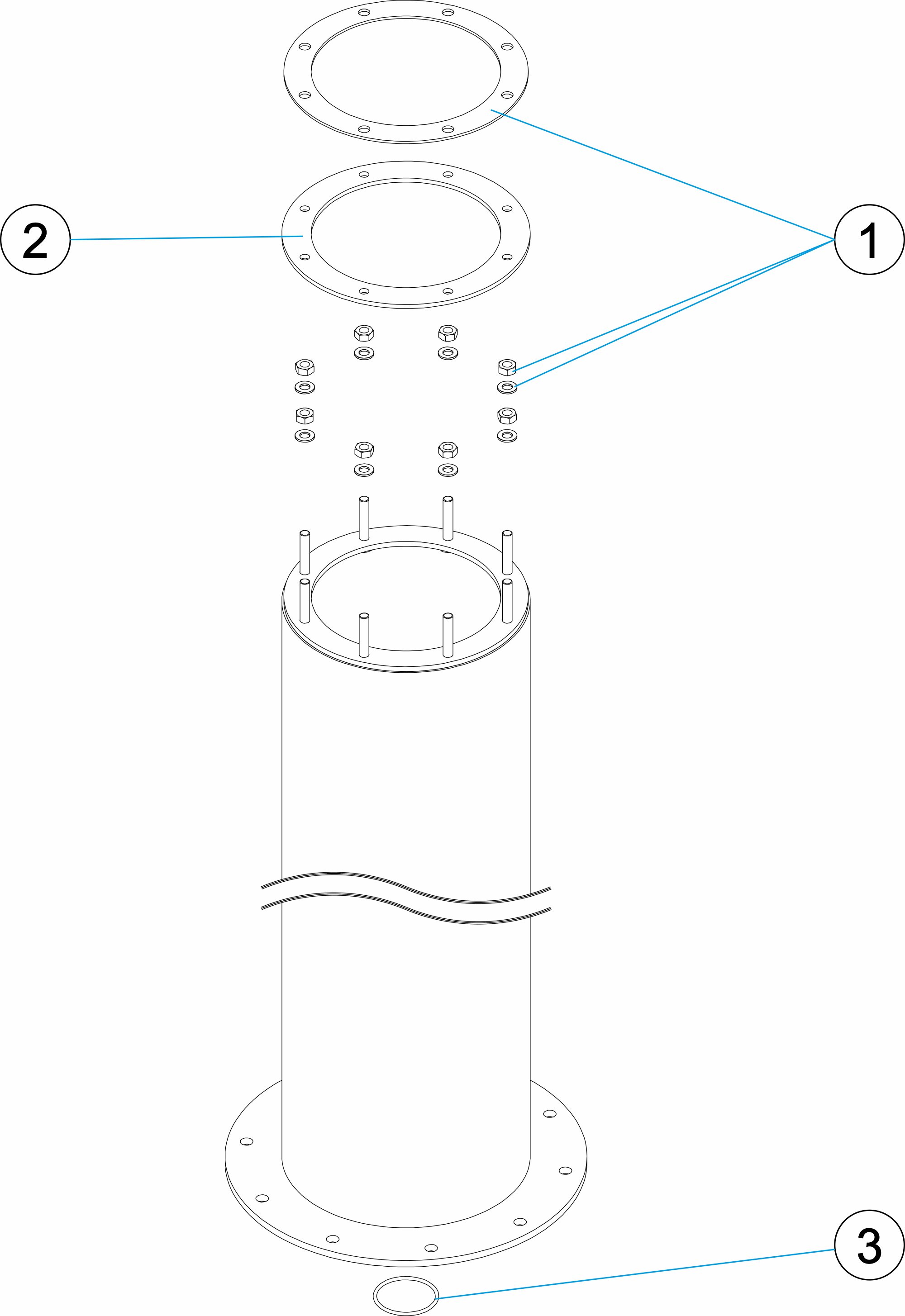 2
1
3