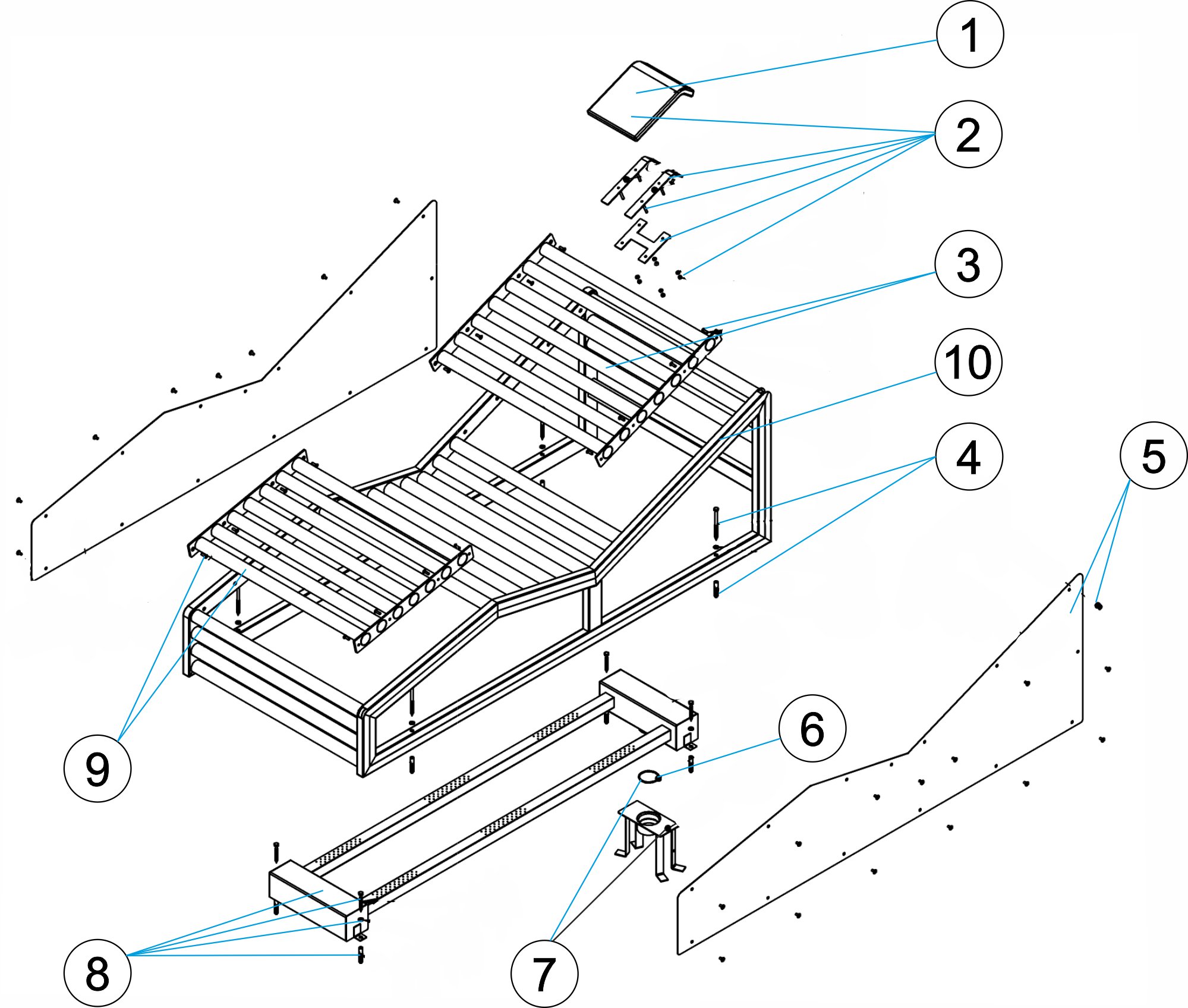 1
2
3
10
4
5
9
6
8
7