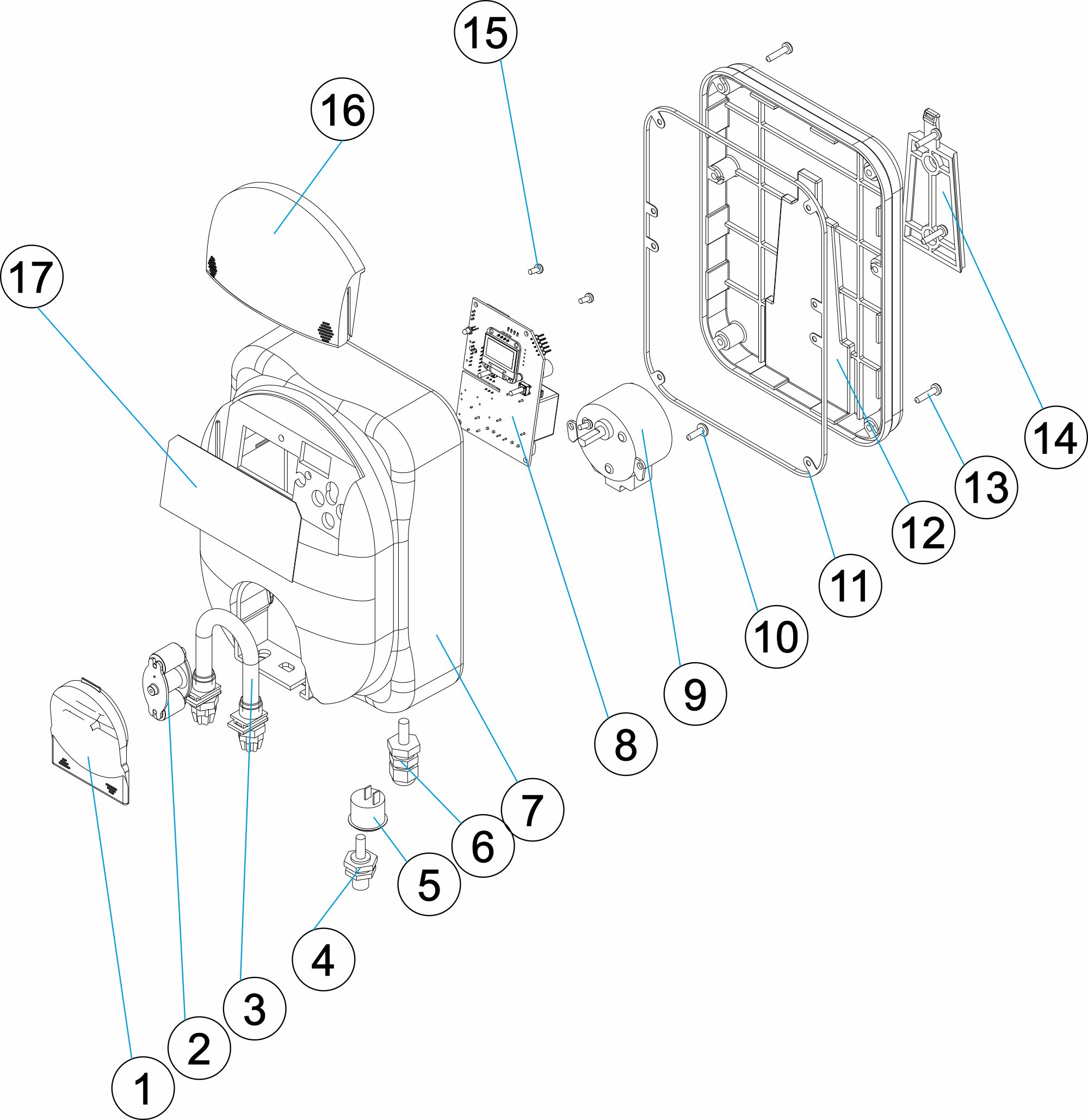 15
16
17
14
13
12
11
10
9
8
7
6
5
4
3
2
1