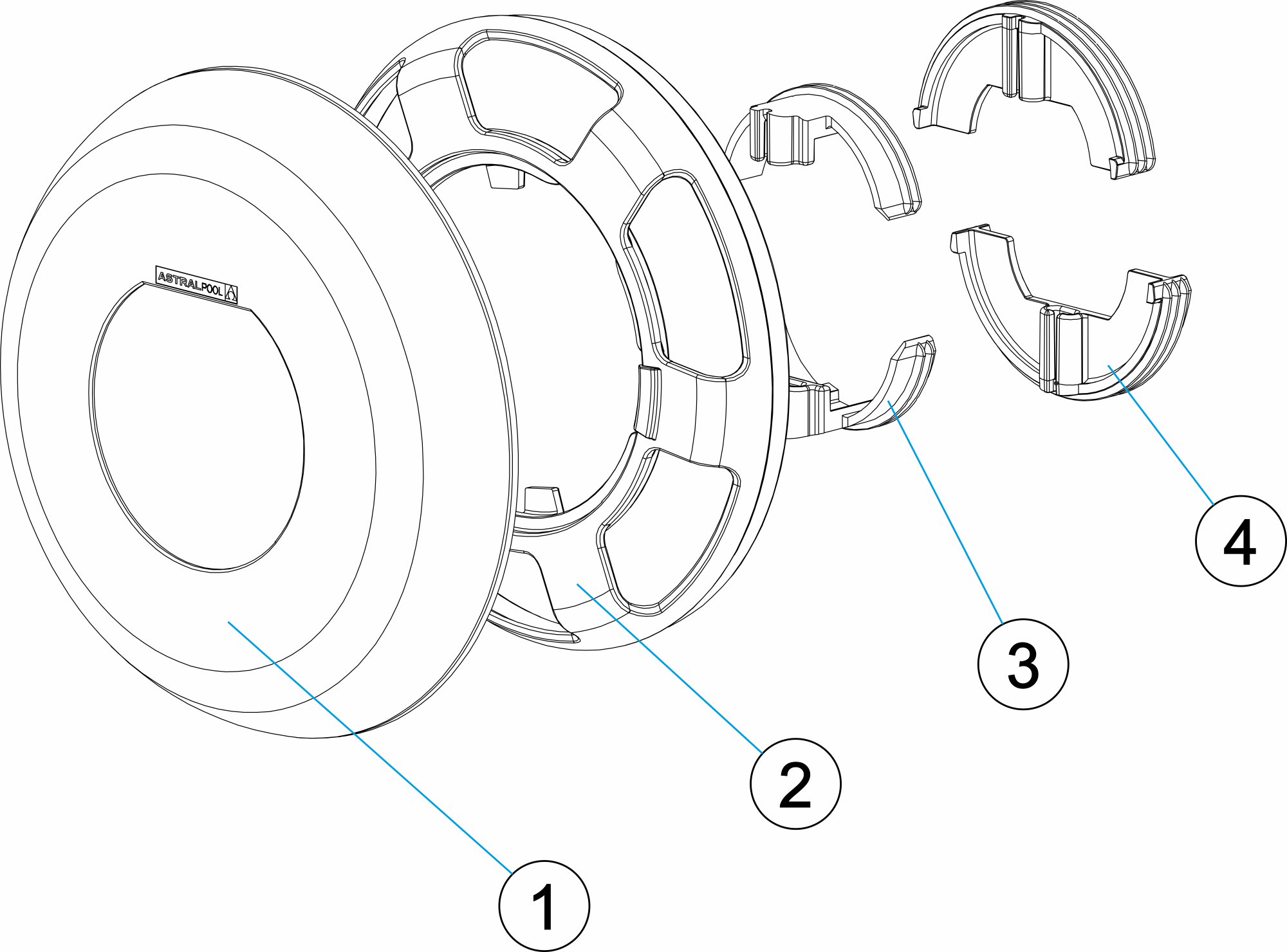 ASTRALPOOL

4

3

2

1