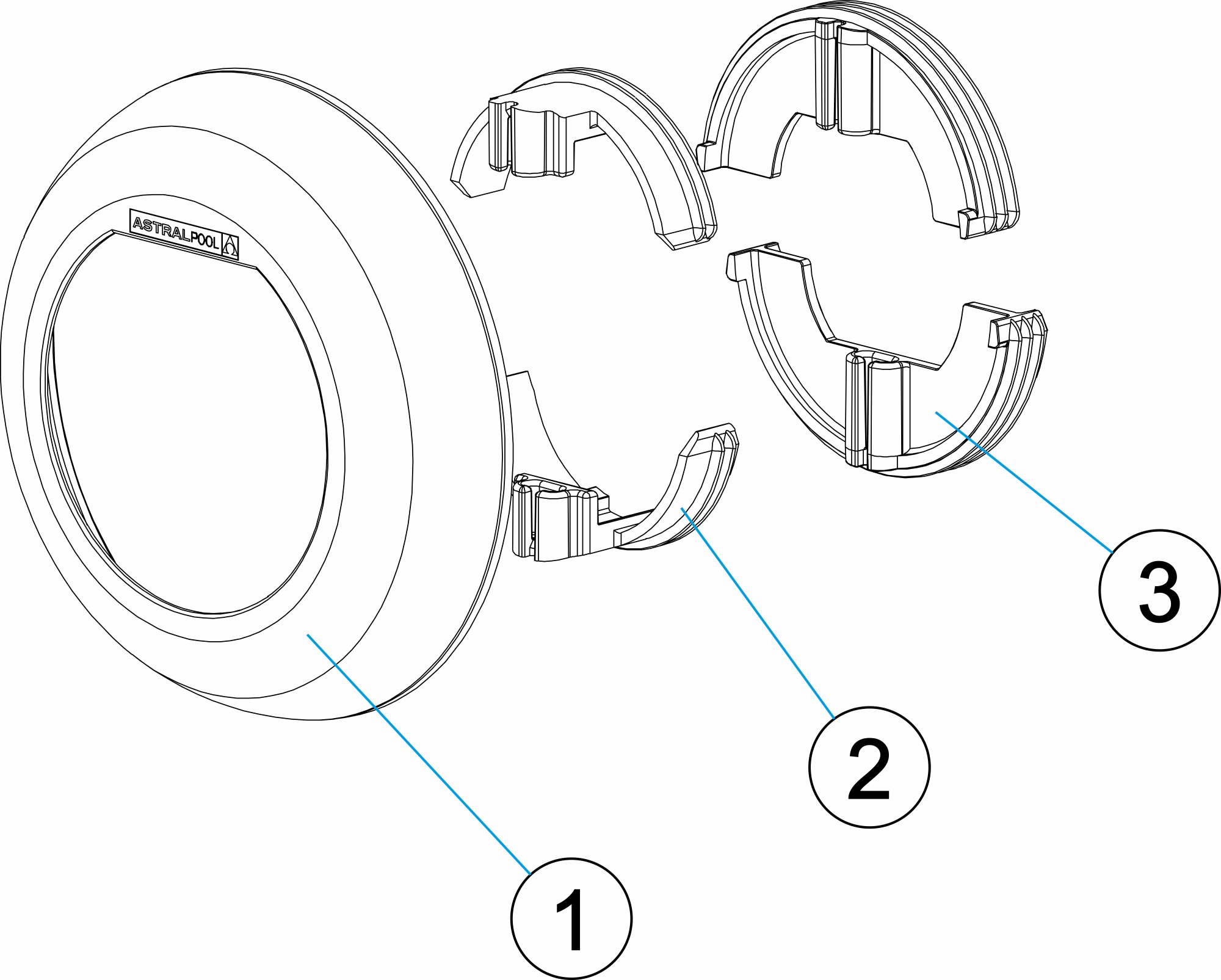 ASTRALPOOL

3

2

1