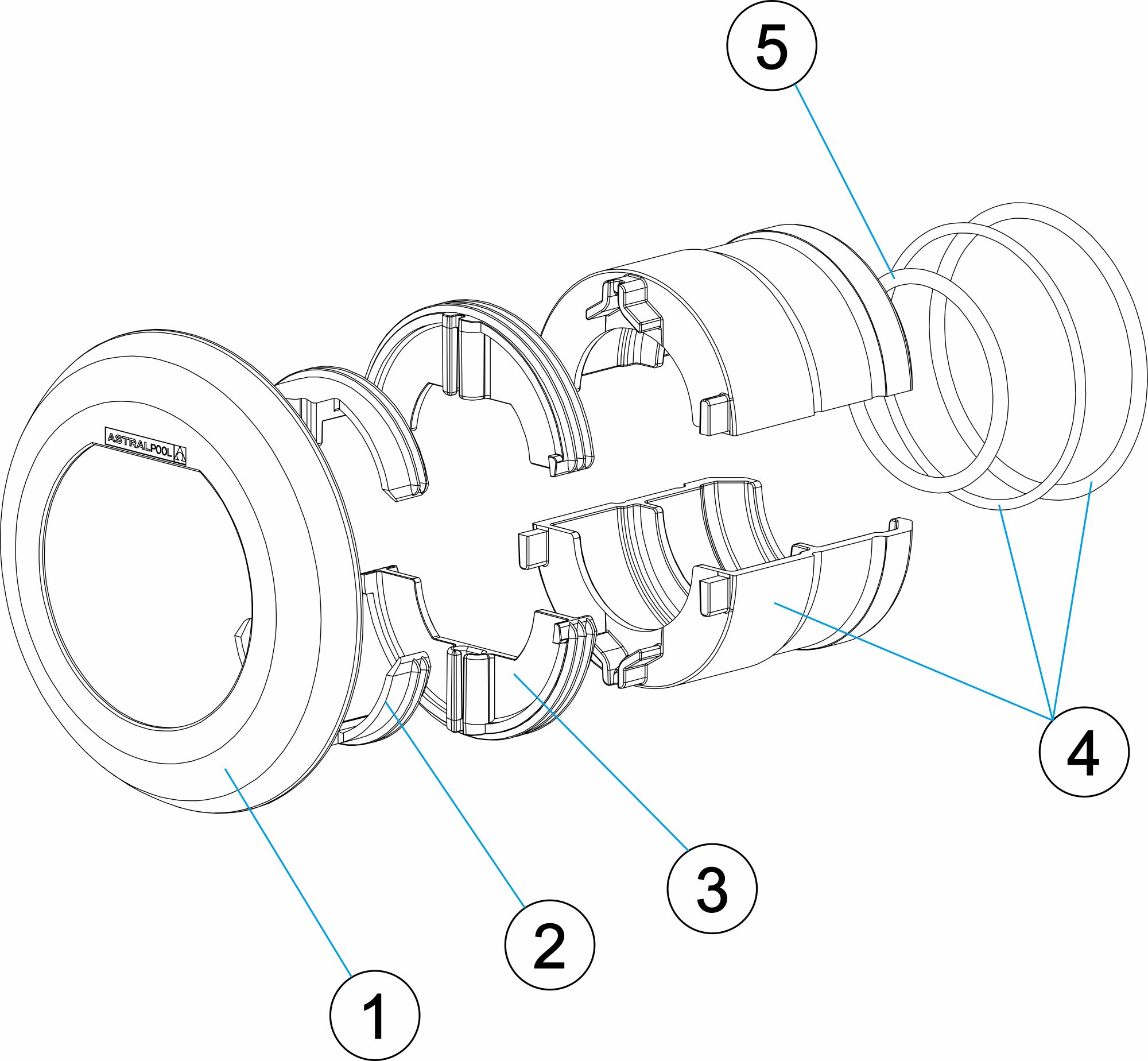 5

ASTRALPOOL

4

3

2

1