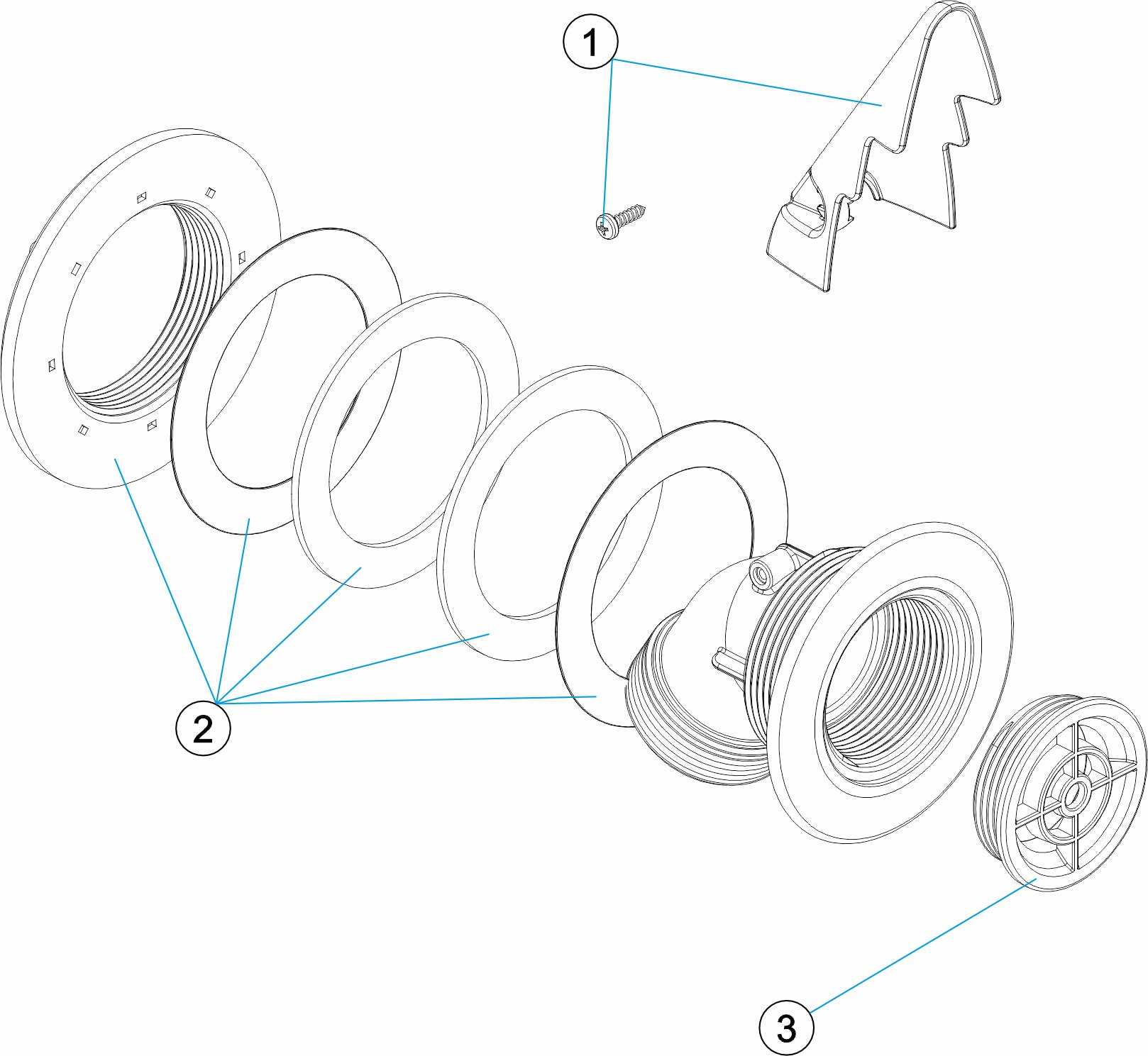 1
2
3