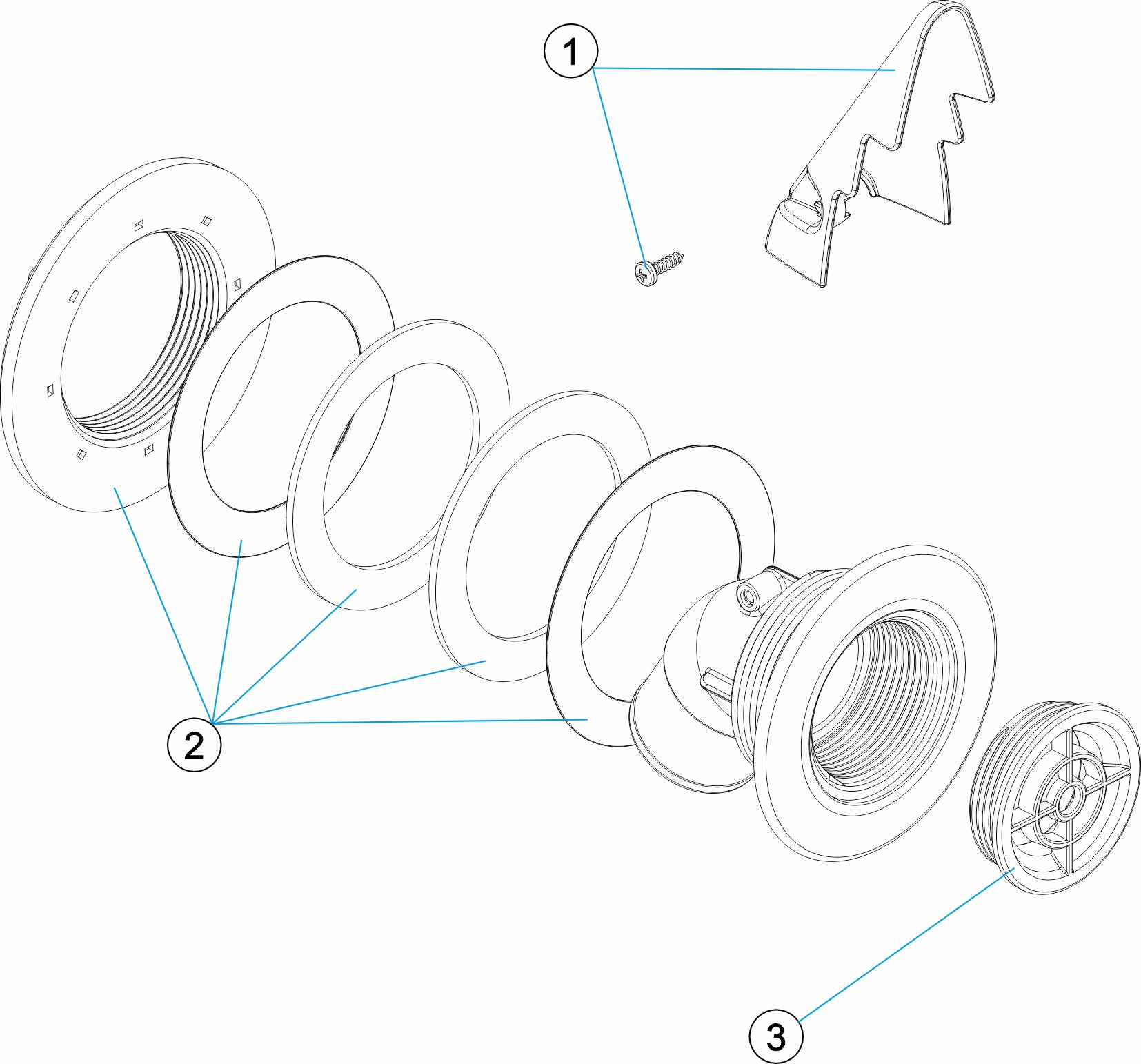 1

2

3