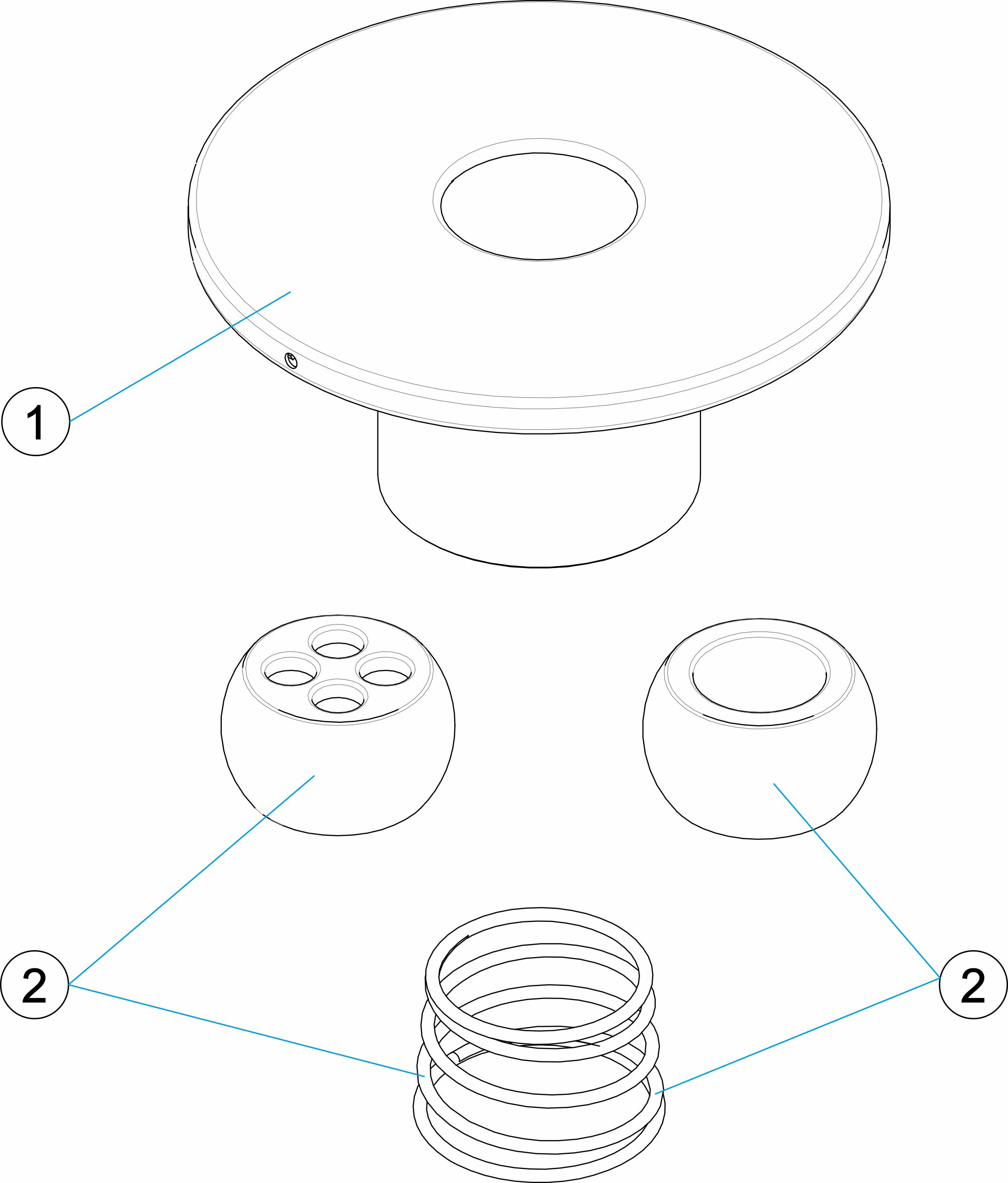 1

2

2