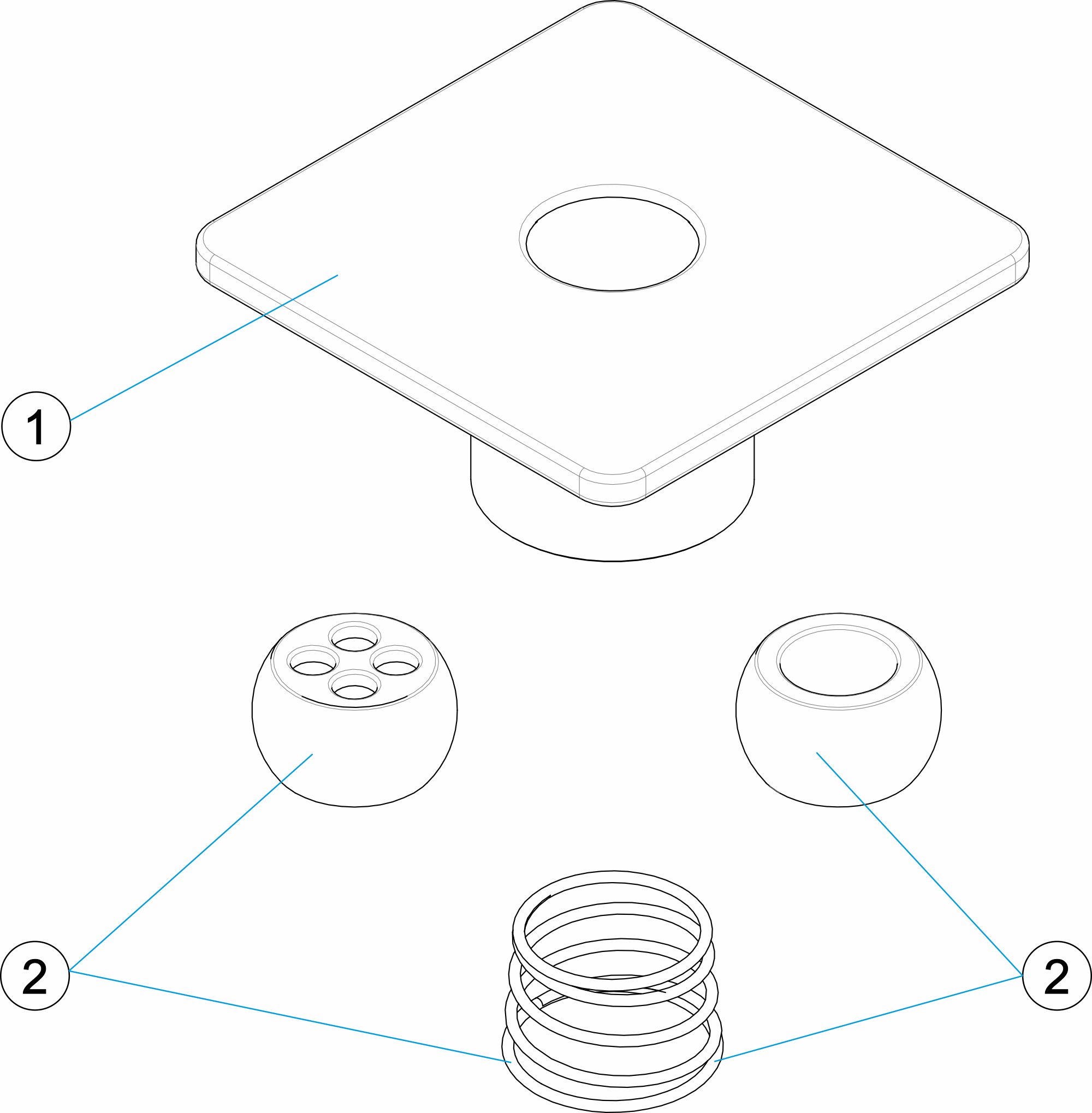 1

2

2