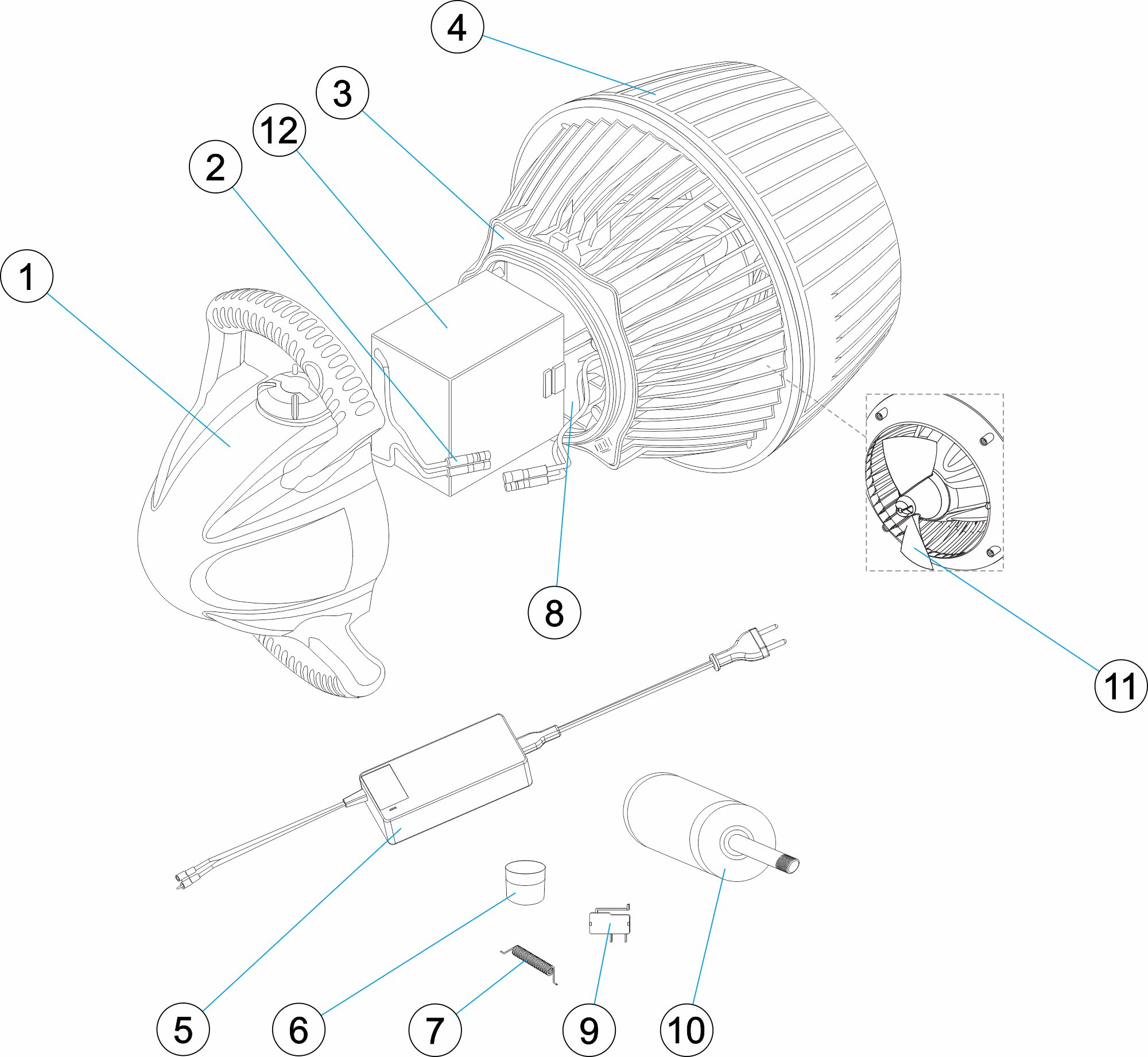 4
3
12
2
1
8
11
5
6
7
9
10