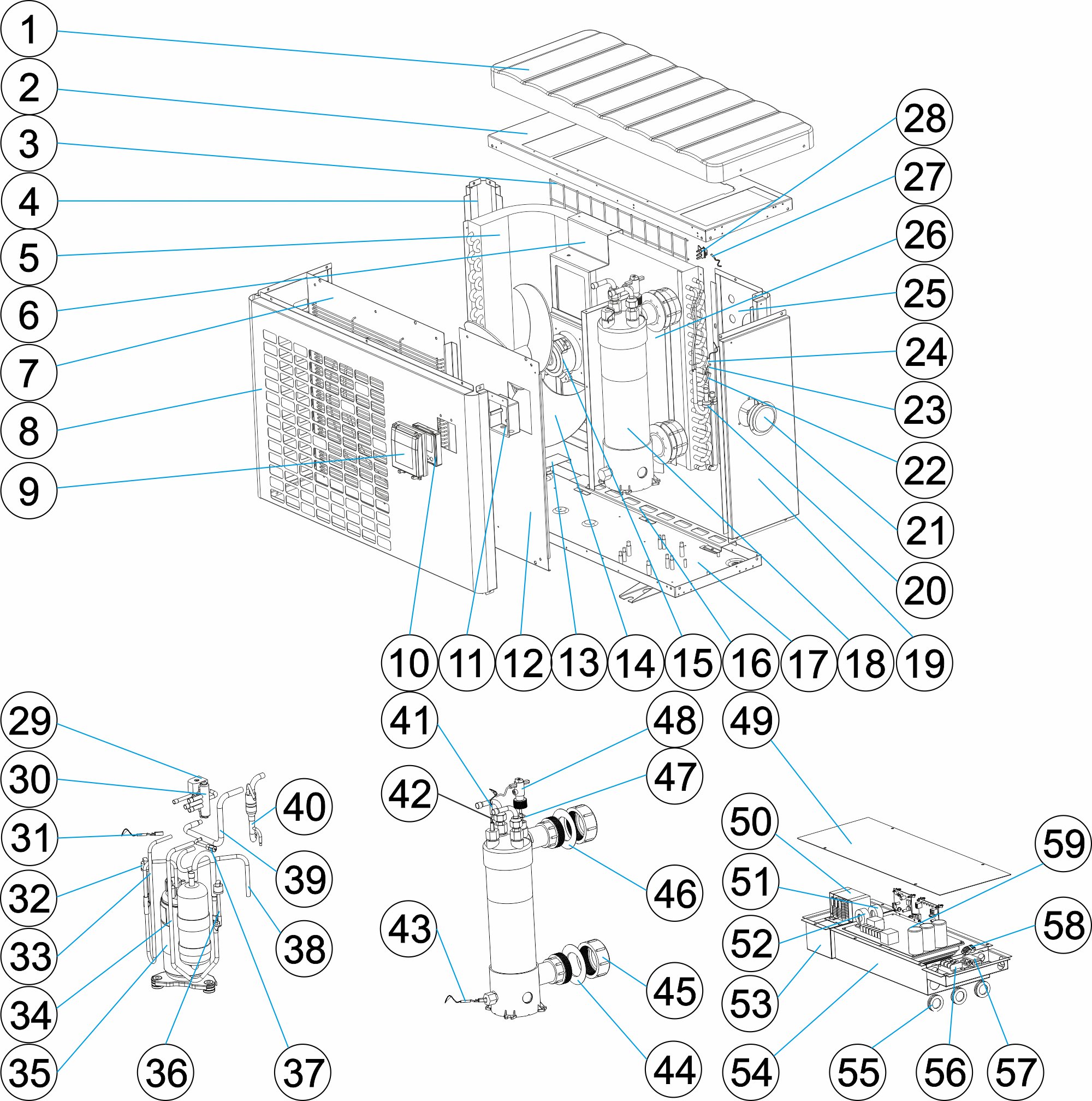 1
2
3
4
5
6
7
8
9
28
27
26
25
24
23
22
21
20
10 11 12 13 14 15 16 17 18 19
29
30
31
32
33
34
35
36
37
38
39
40
41
42
43
44
45
46
47
48
49
50
51
52
53
54
55
56
57
58
59