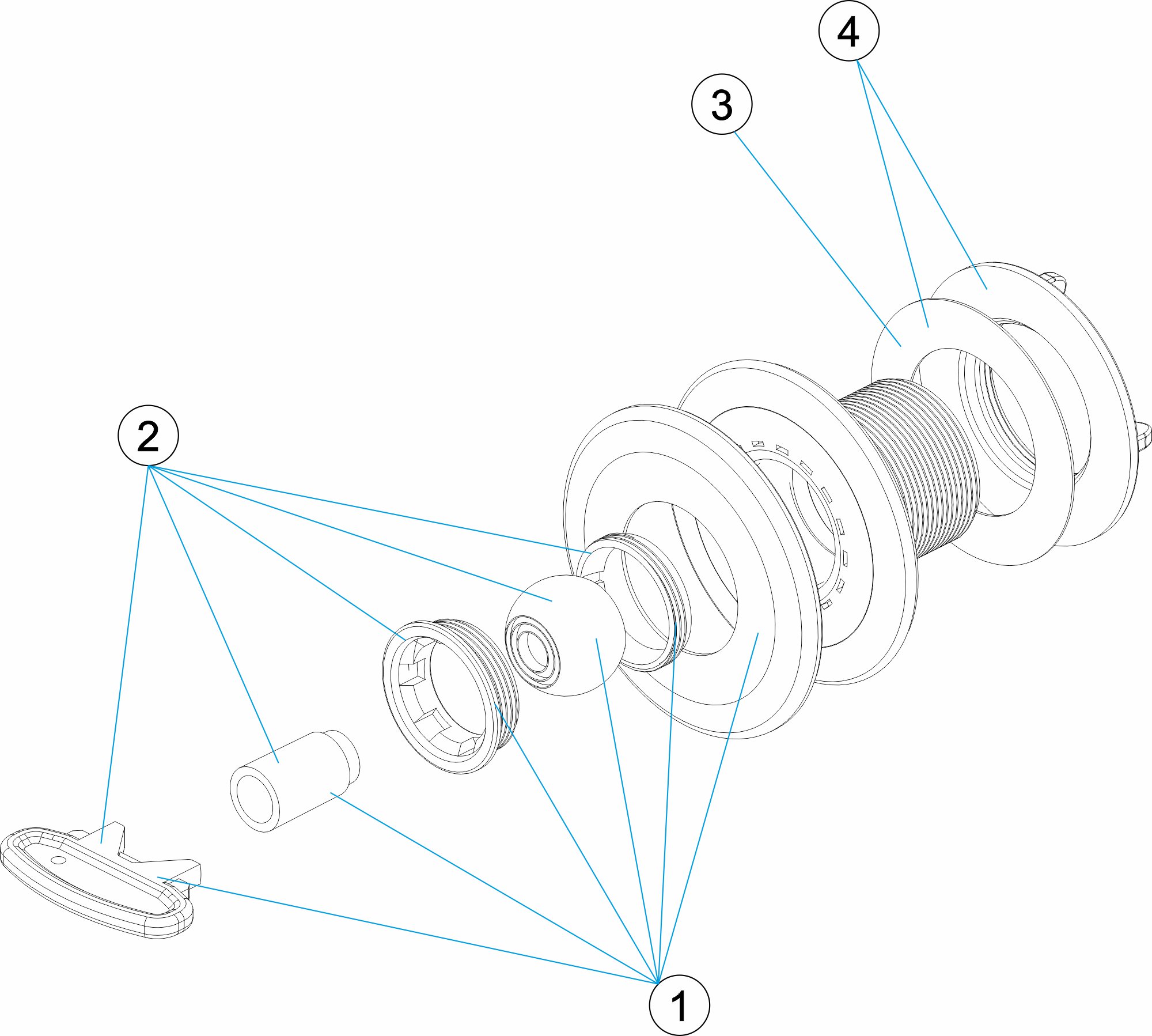 4
3
2
1