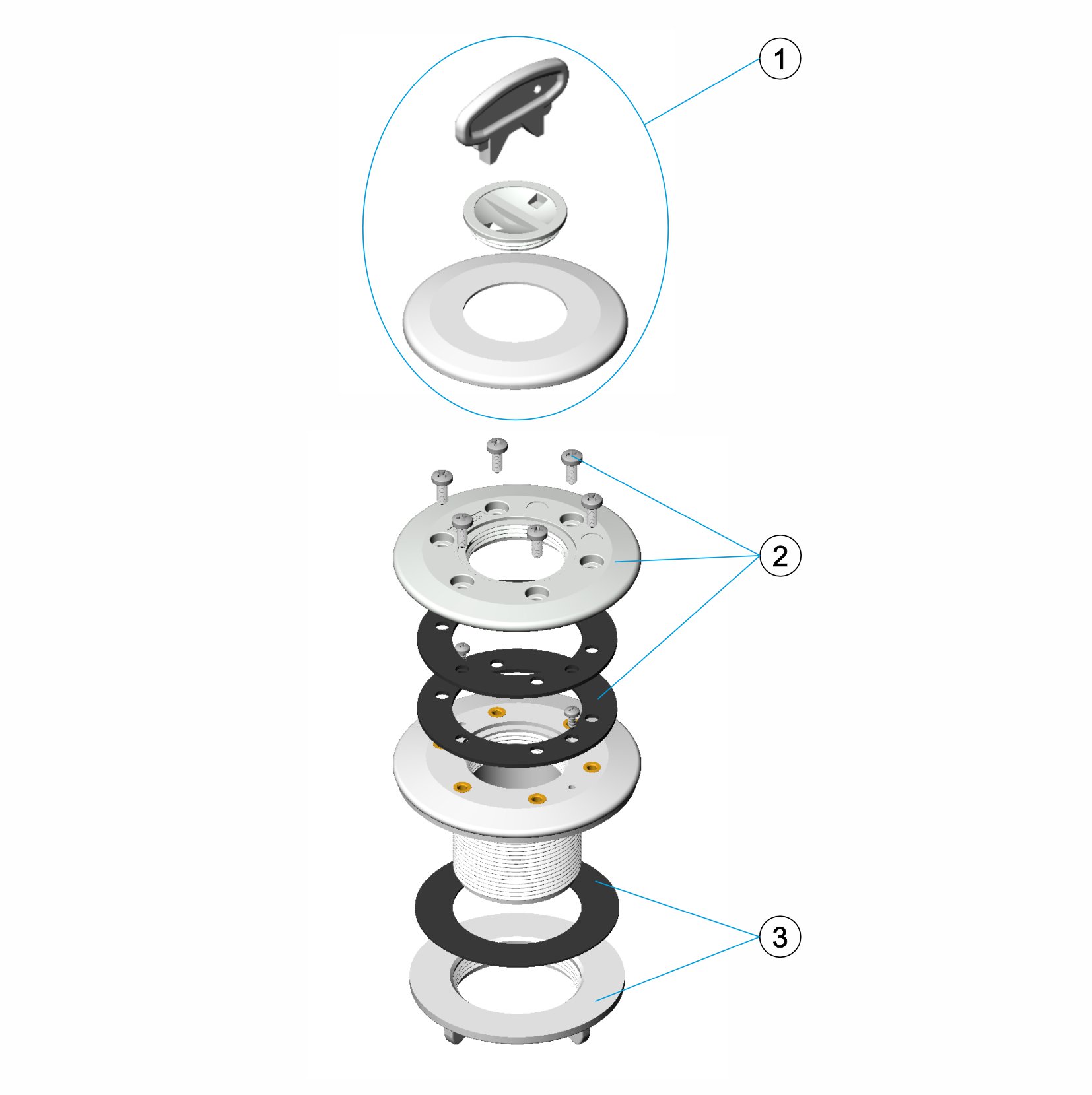 1

2

3