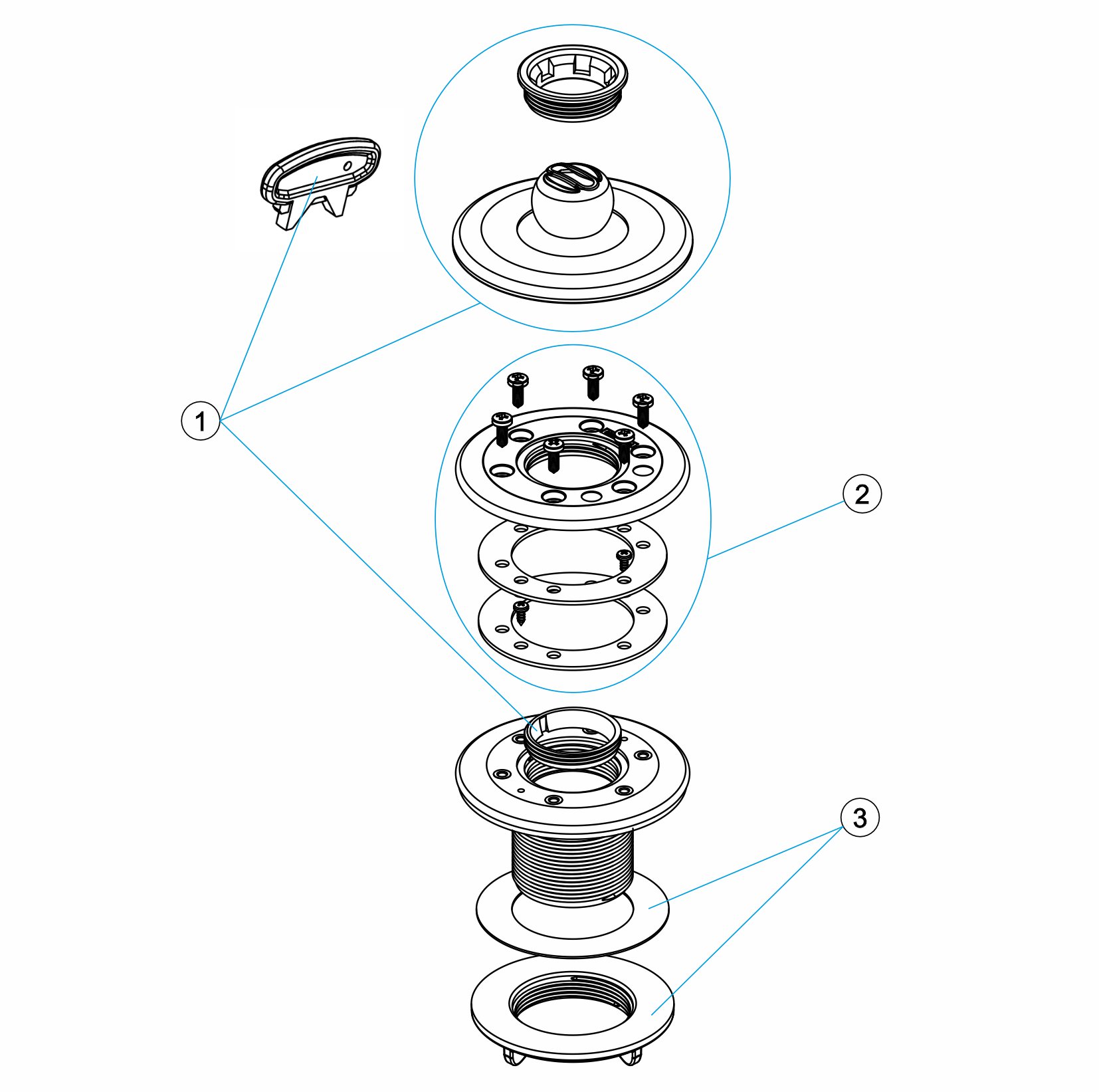 1
2
3