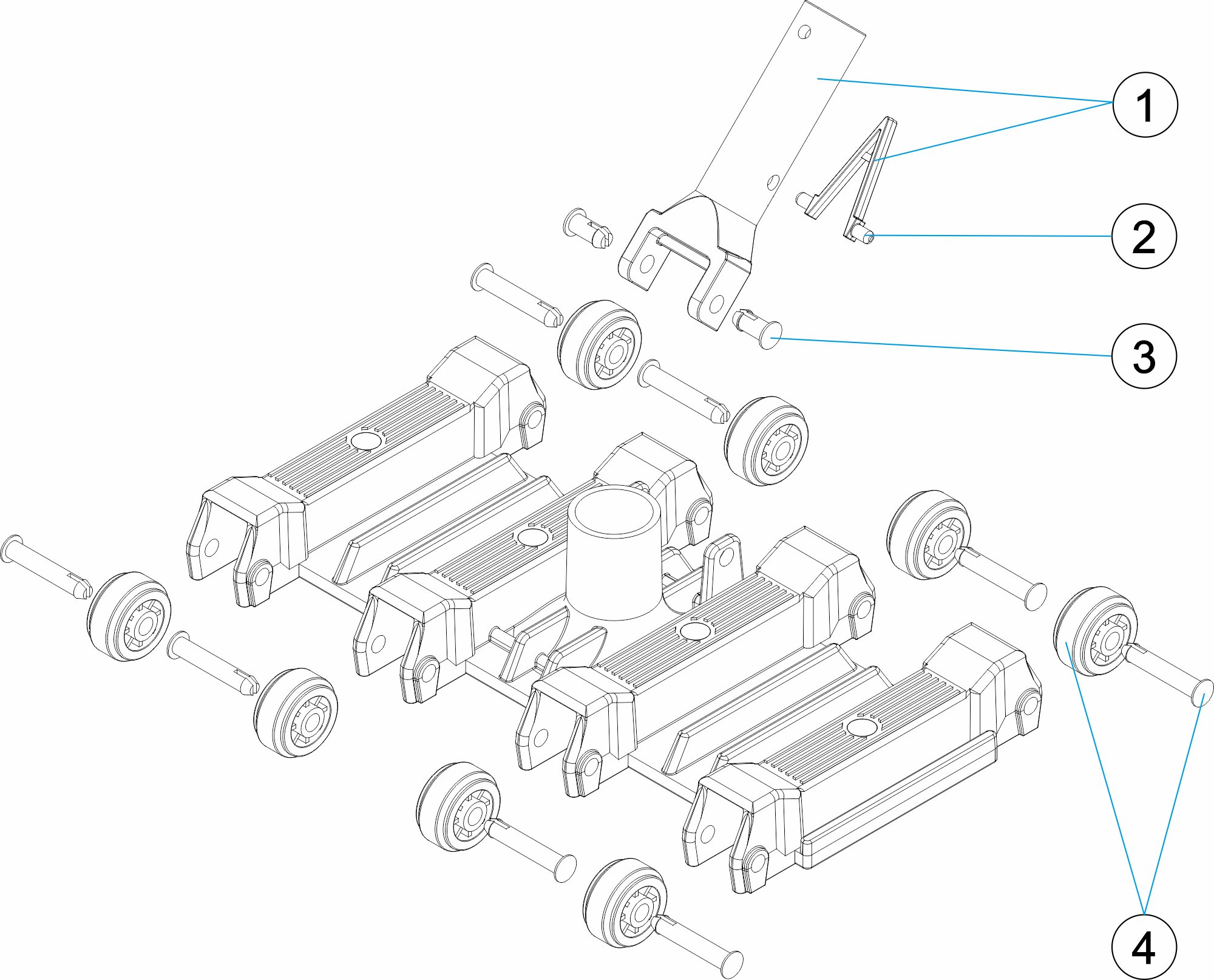 1
2
3
4